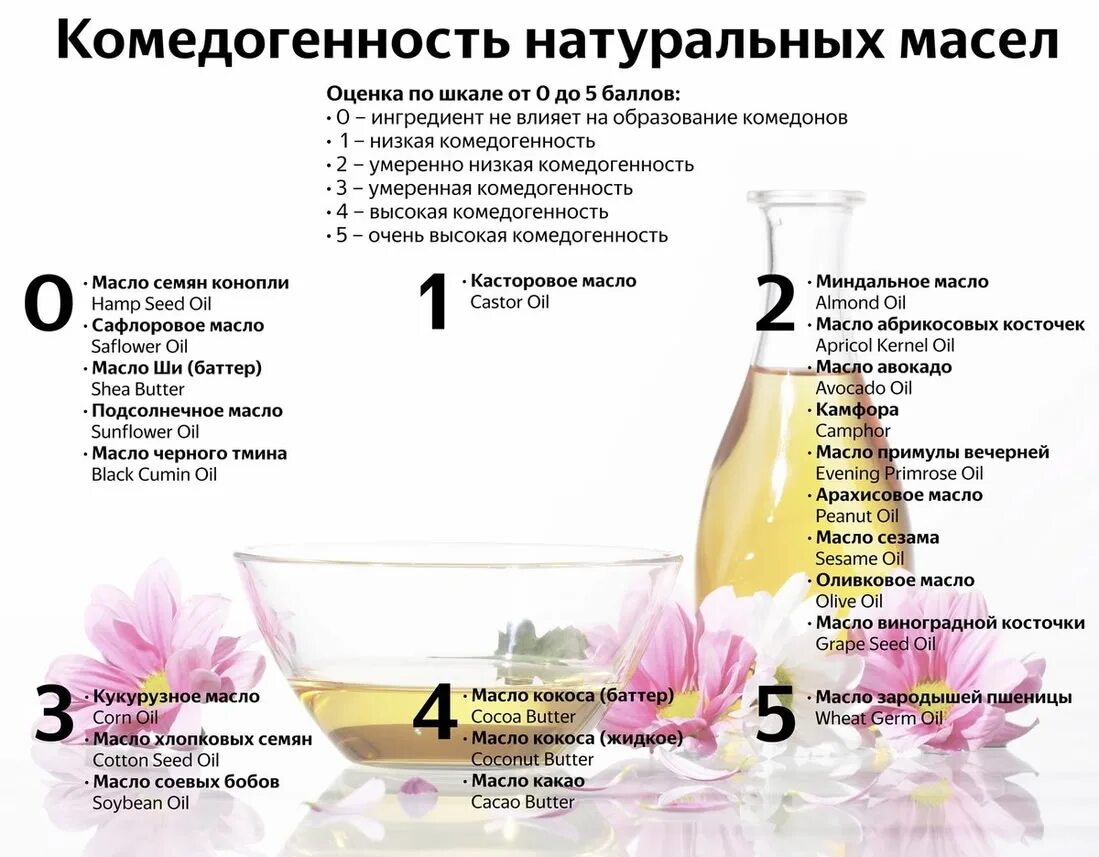 Комедогенность натуральных масел

Оценка по шкале от 0 до 5 баллов:
• 0 – ингредиент не влияет на образование комедонов
• 1 – низкая комедогенность
• 2 – умеренно низкая комедогенность
• 3 – умеренная комедогенность
• 4 – высокая комедогенность
• 5 – очень высокая комедогенность

0
• Масло семян конопли
Hamp Seed Oil
• Сафлоровое масло
Saflower Oil
• Масло Ши (баттер)
Shea Butter
• Подсолнечное масло
Sunflower Oil
• Масло черного тмина
Black Cumin Oil

1
• Касторовое масло
Castor Oil

2
• Миндальное масло
Almond Oil
• Масло абрикосовых косточек
Apricol Kernel Oil
• Масло авокадо
Avocado Oil
• Камфора
Camphor
• Масло примулы вечерней
Evening Primrose Oil
• Арахисовое масло
Peanut Oil
• Масло сезама
Sesame Oil
• Оливковое масло
Olive Oil
• Масло виноградной косточки
Grape Seed Oil

3
• Кукурузное масло
Corn Oil
• Масло хлопковых семян
Cotton Seed Oil
• Масло соевых бобов
Soybean Oil

4
• Масло кокоса (баттер)
Cocoa Butter
• Масло кокоса (жидкое)
Coconut Butter
• Масло какао
Cacao Butter

5
• Масло зародышей пшеницы
Wheat Germ Oil