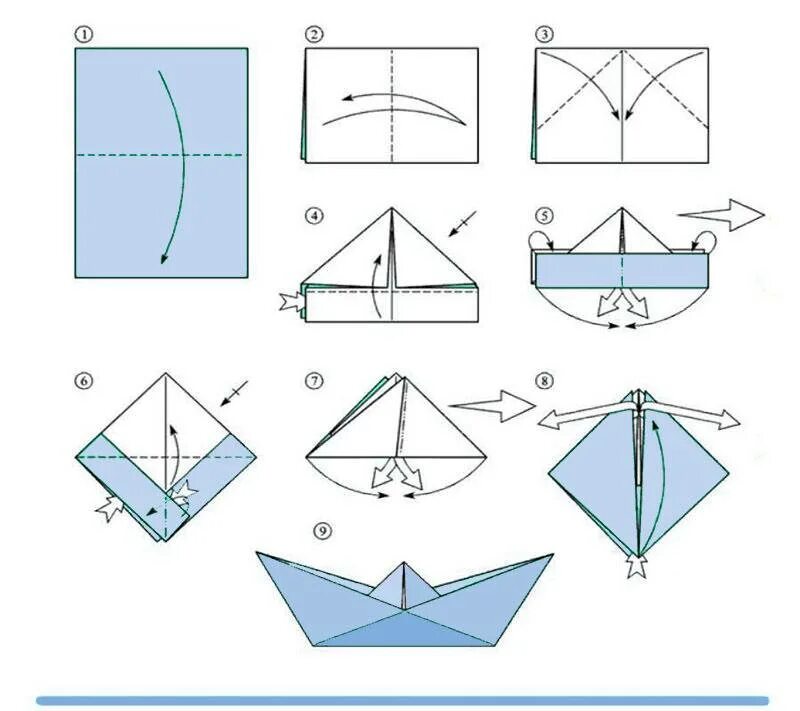 ①
②
③
④
⑤
⑥
⑦
⑧
⑨