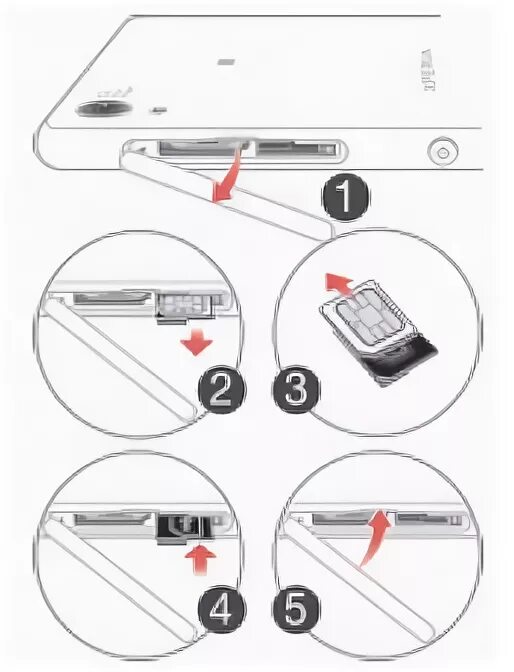 1
2
3
4
5