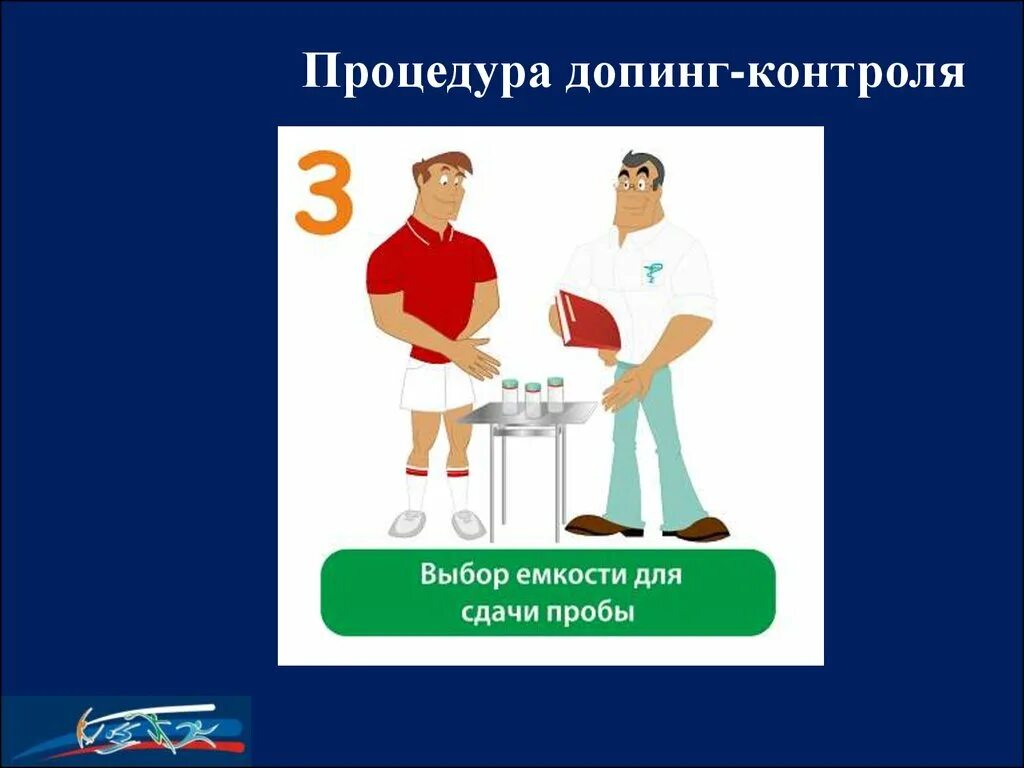 Процедура допинг-контроля

3

Выбор емкости для сдачи пробы