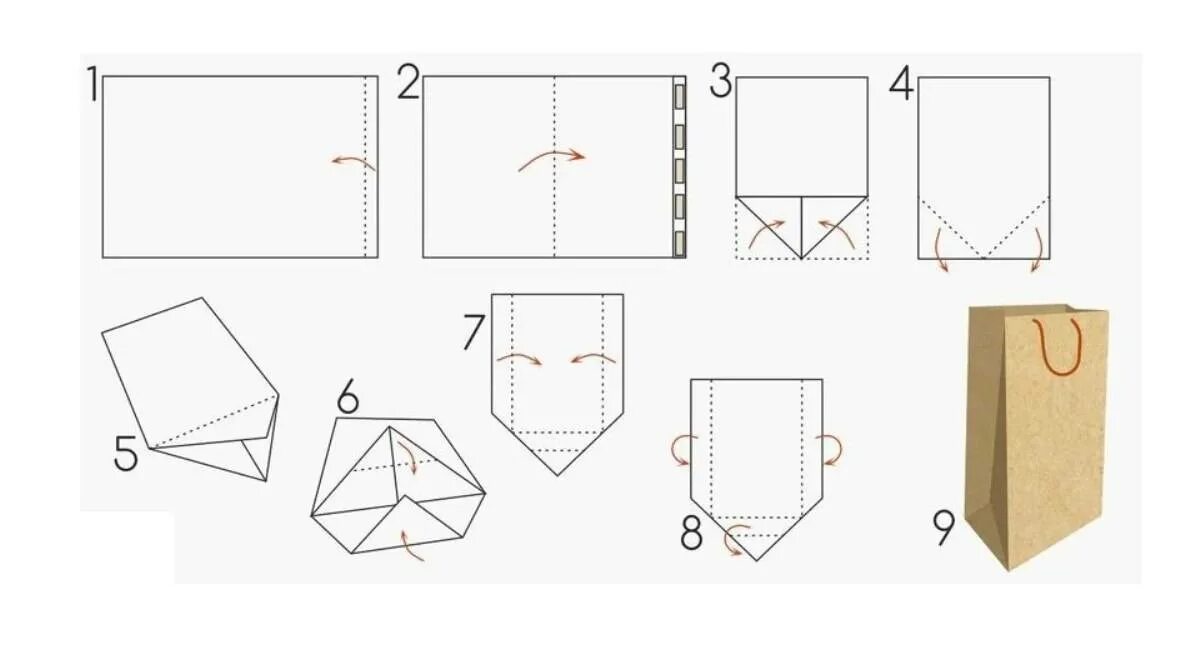 1
2
3
4
5
6
7
8
9