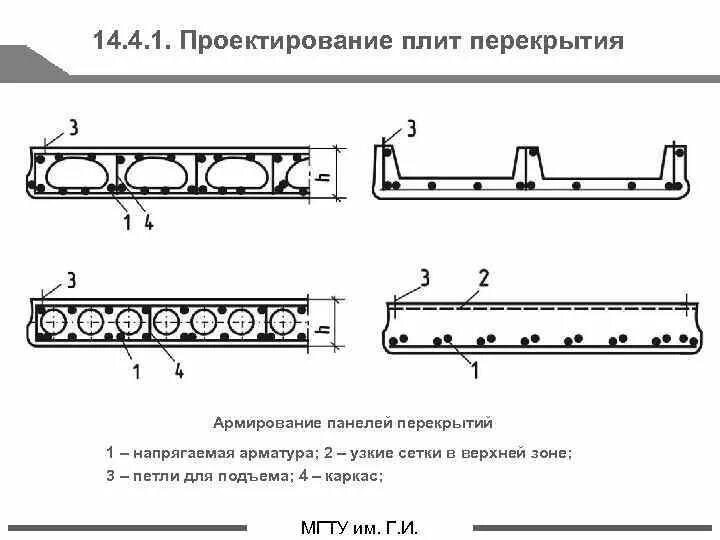 14.4.1. Проектирование плит перекрытия

3
h
1 4

3

3
h
1
4

3 2
1

Армирование панелей перекрытий

1 – напрягаемая арматура; 2 – узкие сетки в верхней зоне;
3 – петли для подъема; 4 – каркас;

МГТУ им. Г.И.