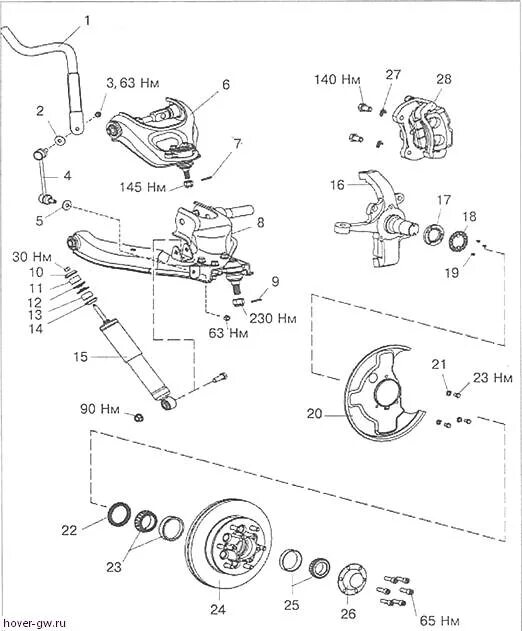 1
3, 63 Нм
6
2
7
4
145 Нм
5
8
30 Нм
10
11
12
13
14
9
230 Нм
63 Нм
15
90 Нм
140 Нм
27
28
16
17
18
19
21
23 Нм
20
22
23
24
25
26
65 Нм
hover-gw.ru