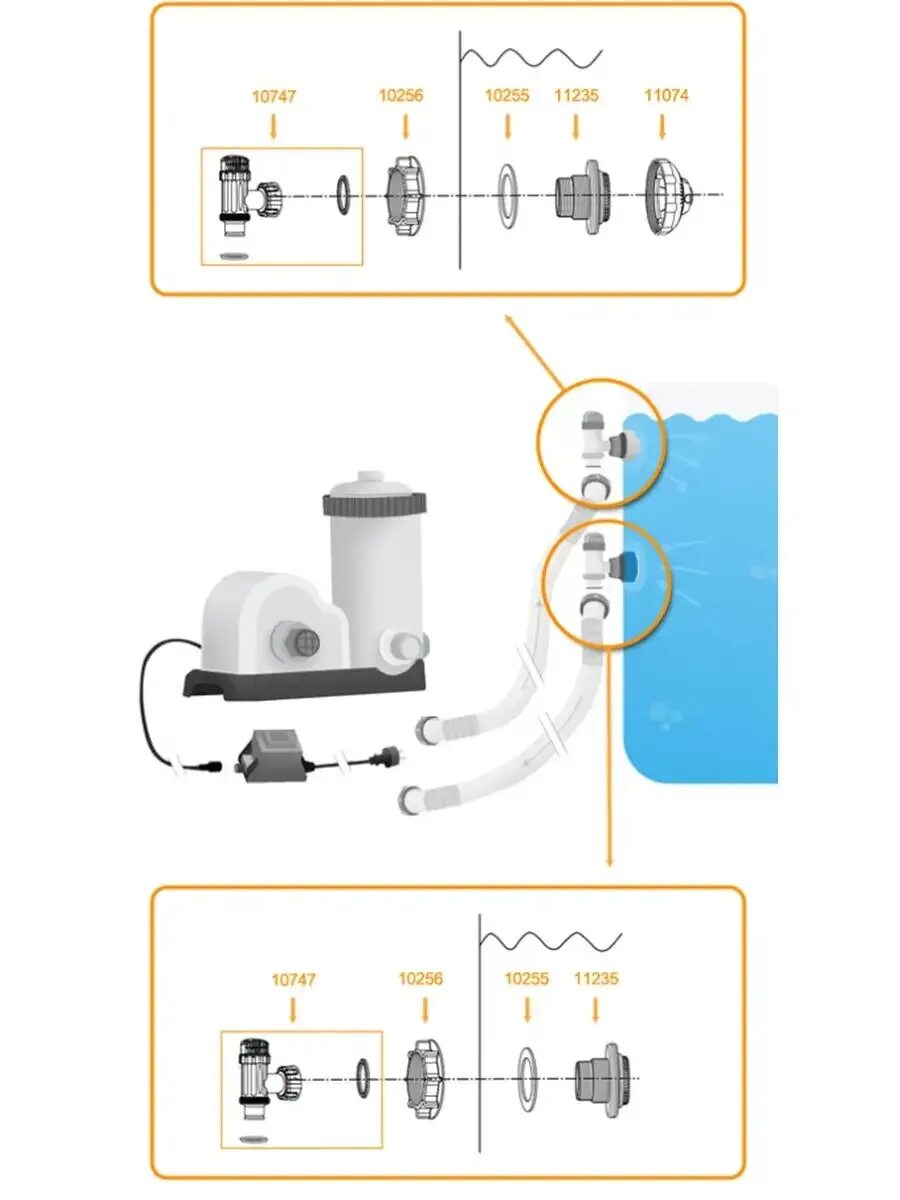 10747
10256
10255
11235
11074

10747
10256
10255
11235