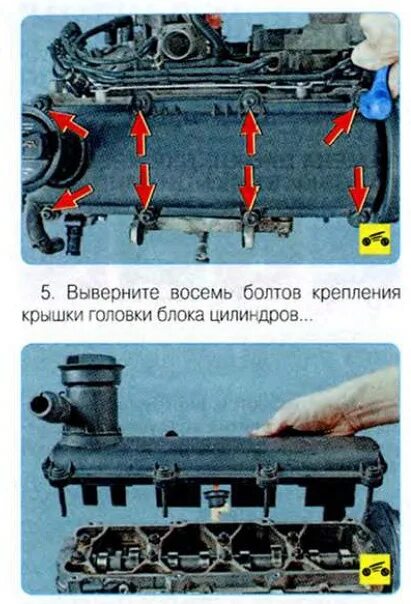 5. Выверните восемь болтов крепления крышки головки блока цилиндров...