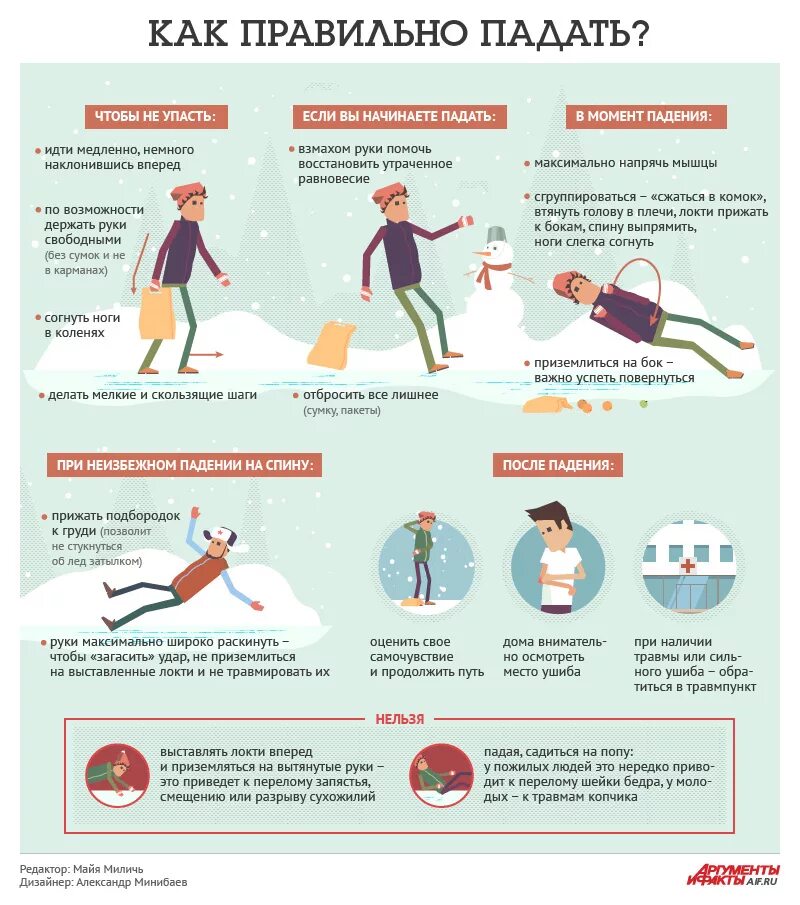 КАК ПРАВИЛЬНО ПАДАТЬ?

ЧТОБЫ НЕ УПАСТЬ:

идти медленно, немного наклонившись вперед

по возможности держать руки свободными (без сумок и не в карманах)

согнуть ноги в коленях

делать мелкие и скользящие шаги

ЕСЛИ ВЫ НАЧИНАЕТЕ ПАДАТЬ:

взмахом руки помочь восстановить утраченное равновесие

отбросить все лишнее (сумку, пакеты)

В МОМЕНТ ПАДЕНИЯ:

максимально напрячь мышцы

сгруппироваться – «сжаться в комок», втянуть голову в плечи, локти прижать к бокам, спину выпрямить, ноги слегка согнуть

приземлиться на бок – важно успеть повернуться

ПРИ НЕИЗБЕЖНОМ ПАДЕНИИ НА СПИНУ:

прижать подбородок к груди (позволит не стукнуться об лед затылком)

руки максимально широко раскинуть – чтобы «загасить» удар, не приземлиться на выставленные локти и не травмировать их

ПОСЛЕ ПАДЕНИЯ:

оценить свое самочувствие и продолжить путь

дома внимательно осмотреть место ушиба

при наличии травмы или сильного ушиба – обратиться в травмпункт

НЕЛЬЗЯ

выставлять локти вперед и приземляться на вытянутые руки – это приведет к перелому запястья, смещению или разрыву сухожилий

падая, садиться на попу: у пожилых людей это нередко приводит к перелому шейки бедра, у молодых – к травмам копчика

Редактор: Майя Миличь
Дизайнер: Александр Минибаев

АРГУМЕНТЫ И ФАКТЫ AIF.RU