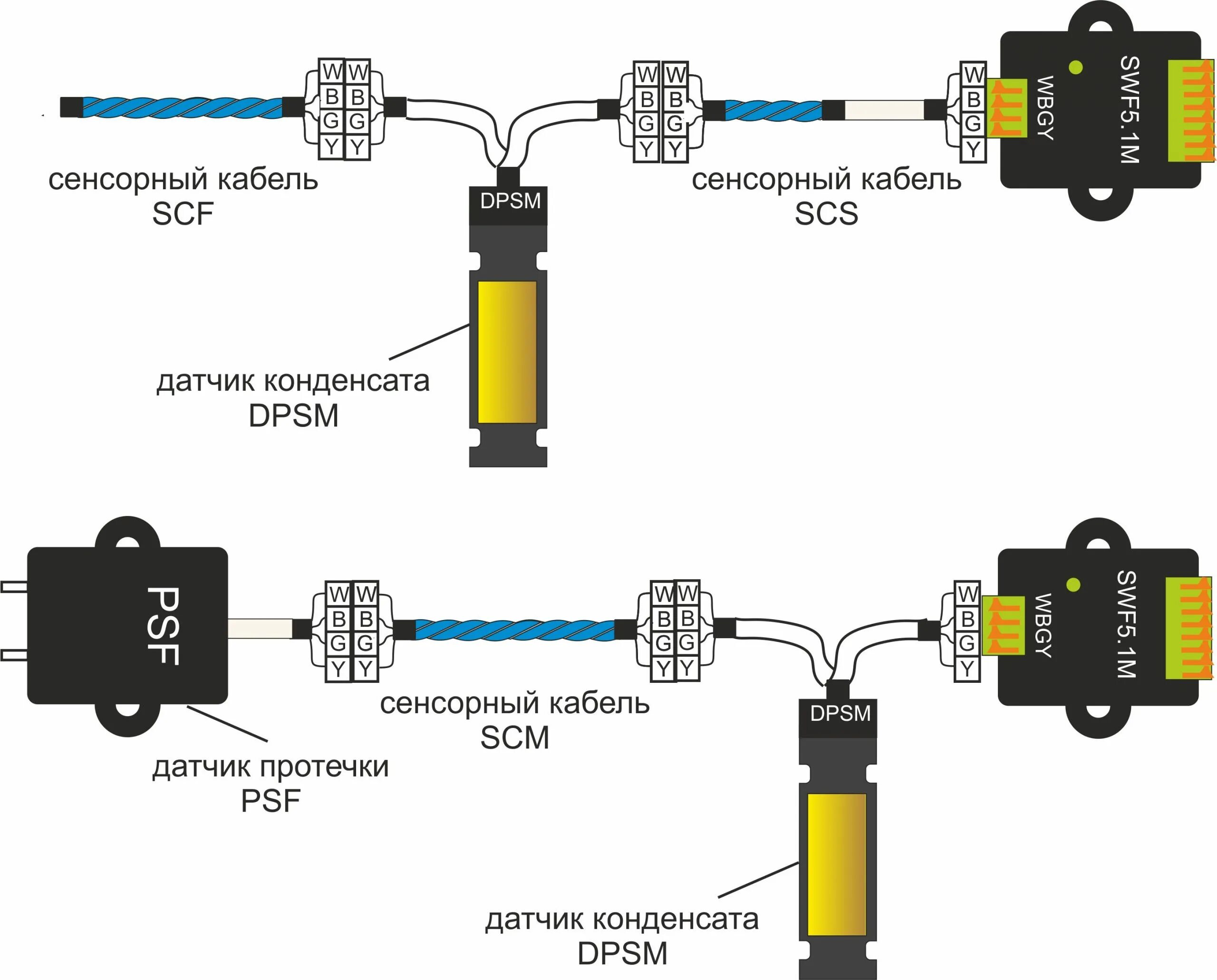 W W
B B
G G
Y Y

W W
B B
G G
Y Y

W
B
G
Y

WBGY

SWF5.1M

сенсорный кабель SCF

DPSM

сенсорный кабель SCS

датчик конденсата DPSM

PSF

W W
B B
G G
Y Y

W W
B B
G G
Y Y

W
B
G
Y

WBGY

SWF5.1M

сенсорный кабель SCM

DPSM

датчик протечки PSF

датчик конденсата DPSM