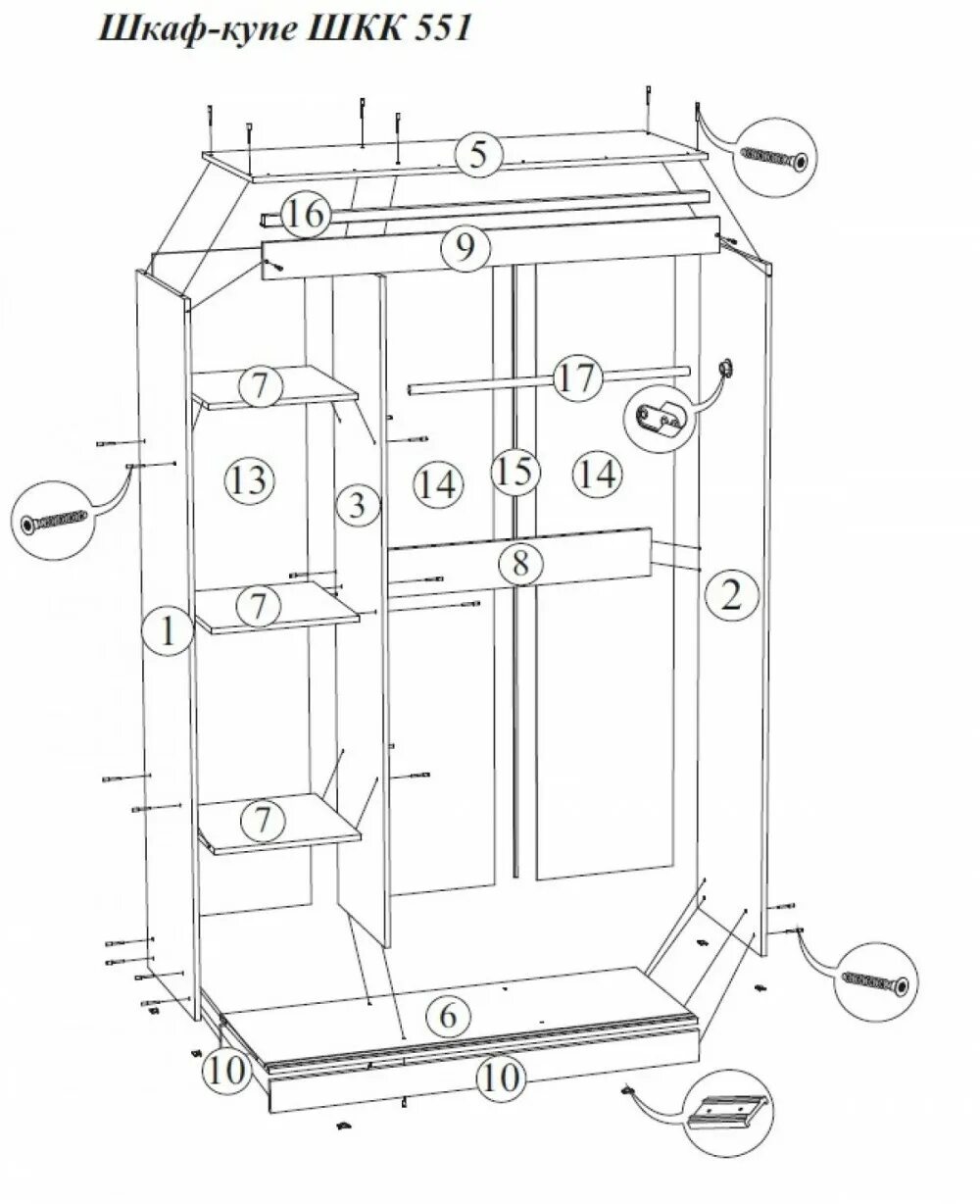 Шкаф-купе ШКК 551

5
16
9
7
17
13
3
14
15
14
8
2
7
1
7
6
10
10