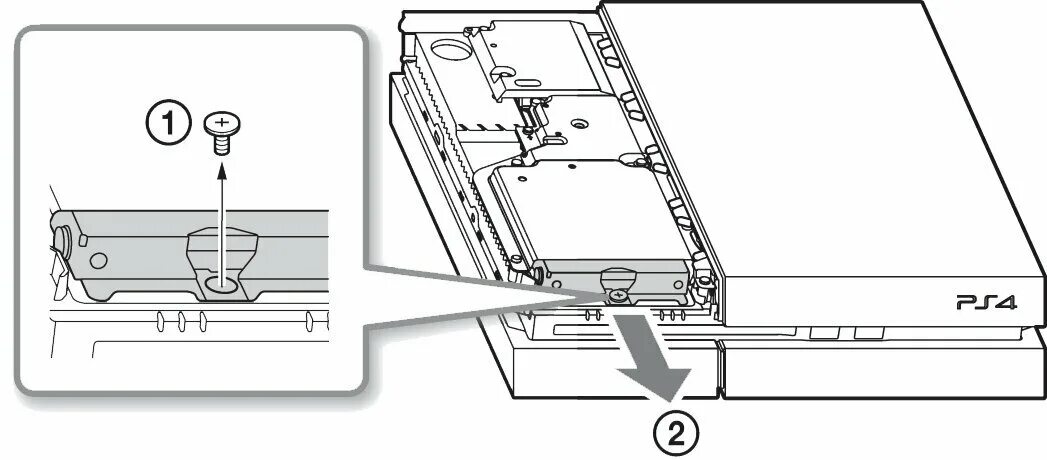 ①

PS4

②