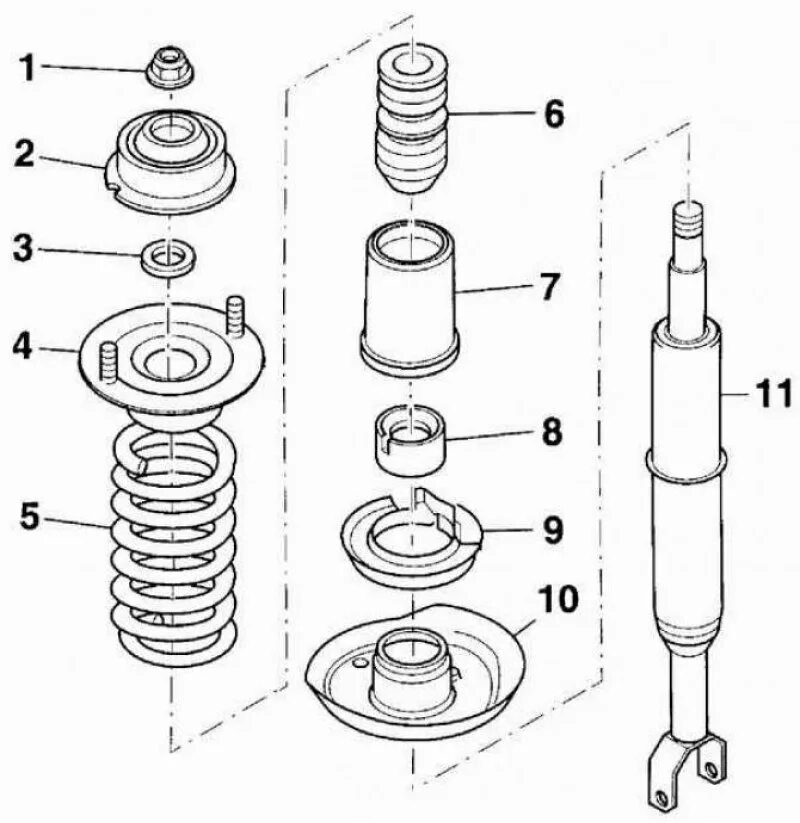 1
2
3
4
5
6
7
8
9
10
11