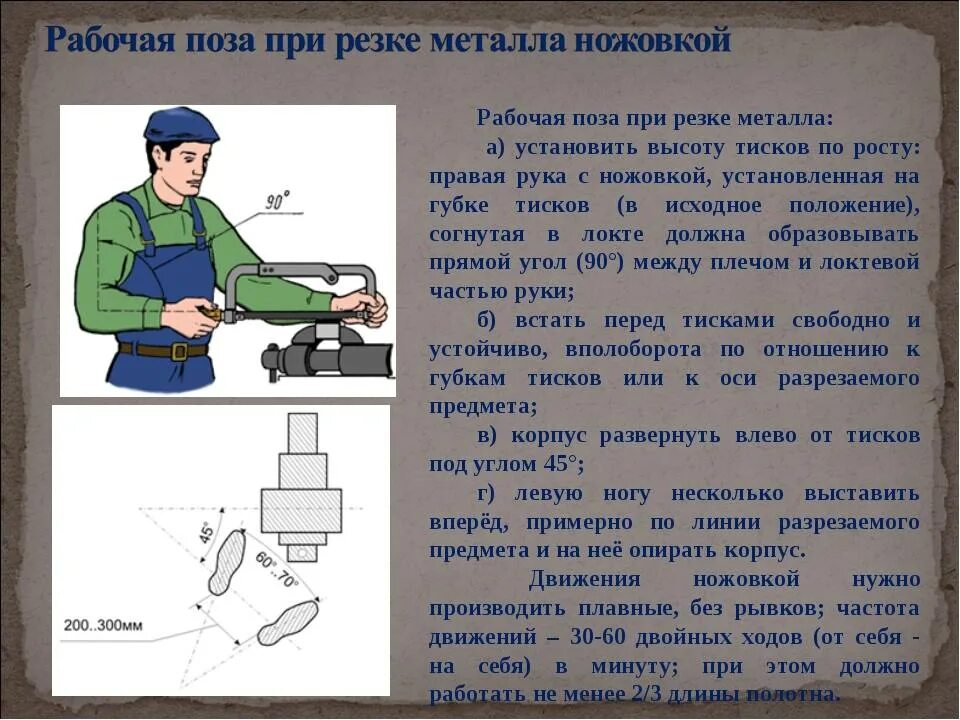 Рабочая поза при резке металла ножовкой

90°

45°

60°..70°

200..300мм

Рабочая поза при резке металла:

а) установить высоту тисков по росту: правая рука с ножовкой, установленная на губке тисков (в исходное положение), согнутая в локте должна образовывать прямой угол (90°) между плечом и локтевой частью руки;

б) встать перед тисками свободно и устойчиво, вполоборота по отношению к губкам тисков или к оси разрезаемого предмета;

в) корпус развернуть влево от тисков под углом 45°;

г) левую ногу несколько выставить вперёд, примерно по линии разрезаемого предмета и на неё опирать корпус.

Движения ножовкой нужно производить плавные, без рывков; частота движений – 30-60 двойных ходов (от себя - на себя) в минуту; при этом должно работать не менее 2/3 длины полотна.