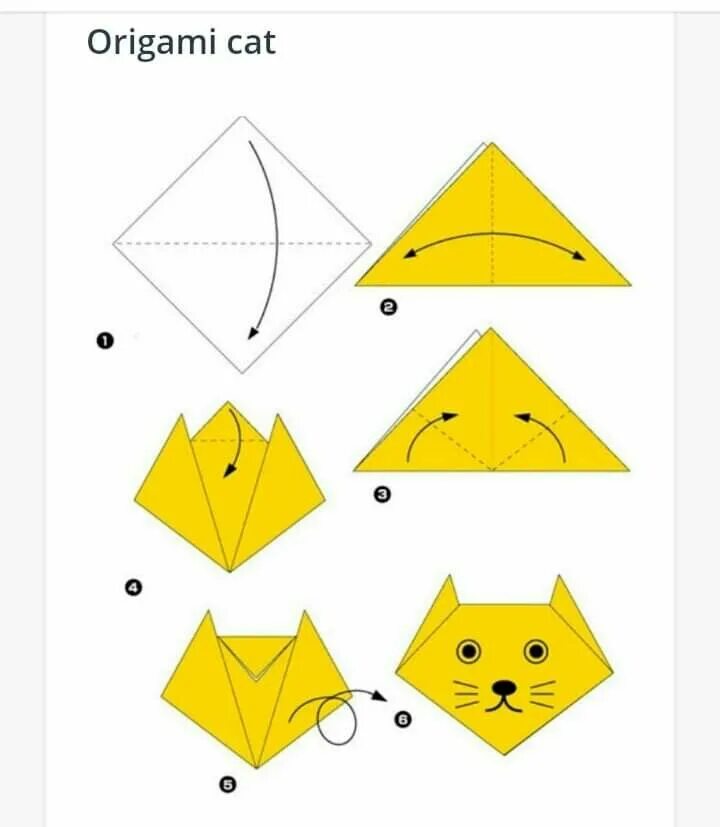 Origami cat

1
2
3
4
5
6