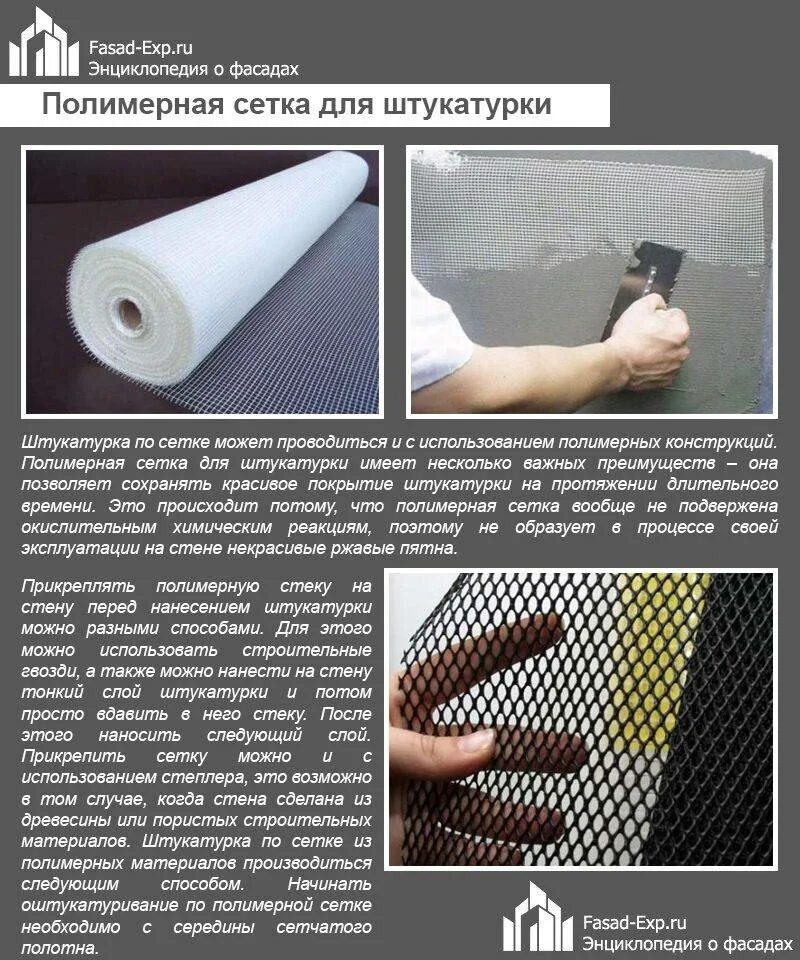 Fasad-Exp.ru
Энциклопедия о фасадах

Полимерная сетка для штукатурки

Штукатурка по сетке может проводиться и с использованием полимерных конструкций. Полимерная сетка для штукатурки имеет несколько важных преимуществ – она позволяет сохранять красивое покрытие штукатурки на протяжении длительного времени. Это происходит потому, что полимерная сетка вообще не подвержена окислительным химическим реакциям, поэтому не образует в процессе своей эксплуатации на стене некрасивые ржавые пятна.

Прикреплять полимерную стеку на стену перед нанесением штукатурки можно разными способами. Для этого можно использовать строительные гвозди, а также можно нанести на стену тонкий слой штукатурки и потом просто вдавить в него стеку. После этого наносить следующий слой. Прикрепить сетку можно и с использованием степлера, это возможно в том случае, когда стена сделана из древесины или пористых строительных материалов. Штукатурка по сетке из полимерных материалов производиться следующим способом. Начинать оштукатуривание по полимерной сетке необходимо с середины сетчатого полотна.

Fasad-Exp.ru
Энциклопедия о фасадах