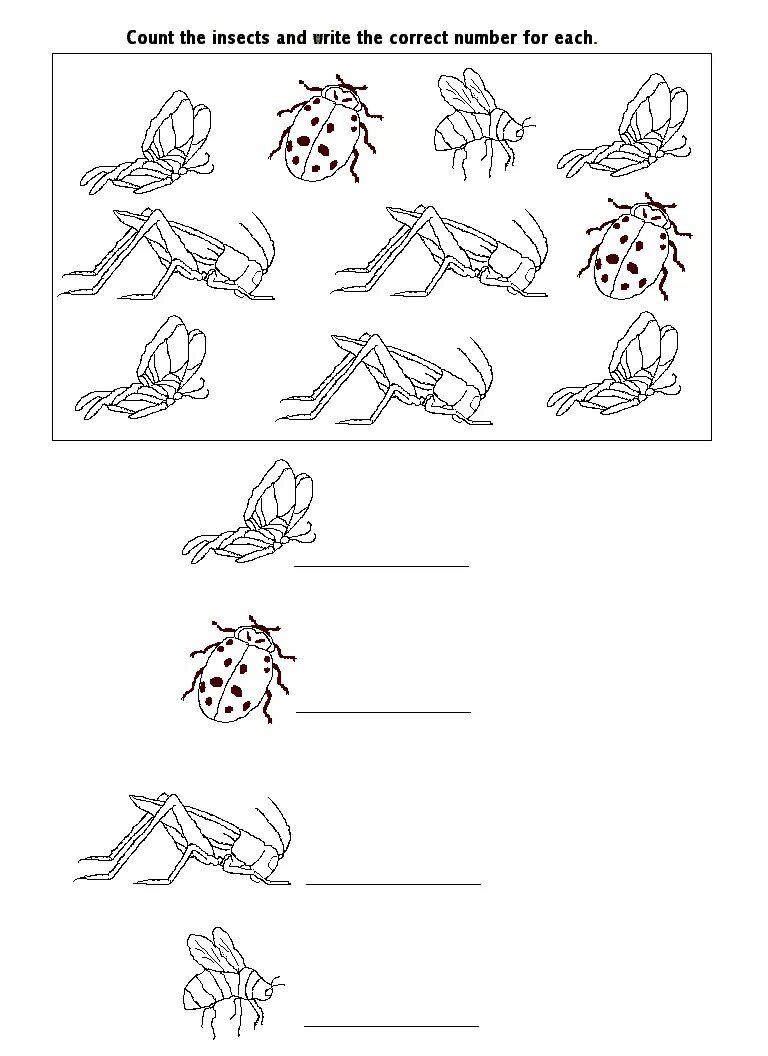 Count the insects and write the correct number for each.