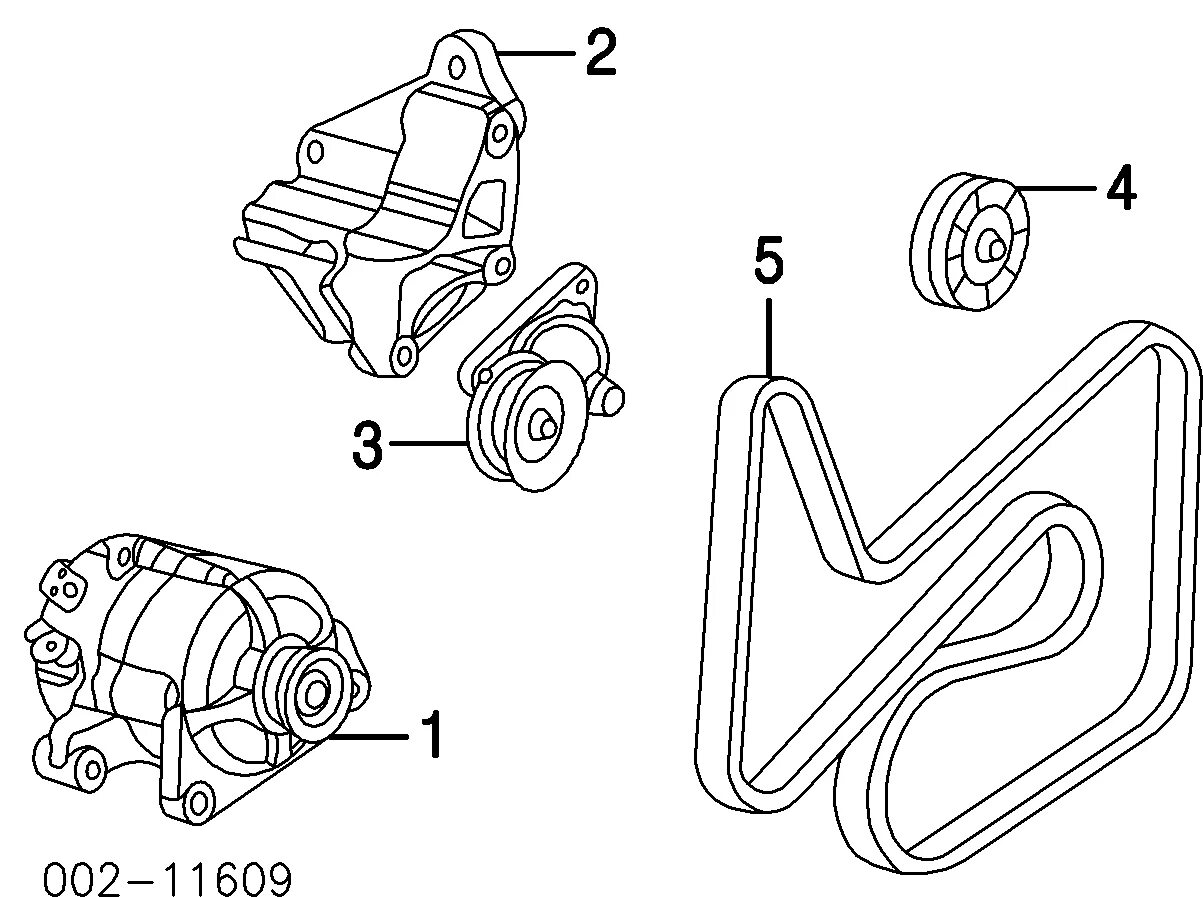 2
4
5
3
1
002-11609