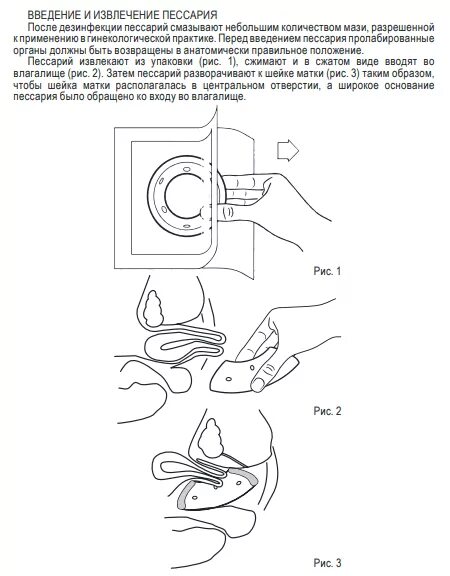 ВВЕДЕНИЕ И ИЗВЛЕЧЕНИЕ ПЕССАРИЯ

После дезинфекции пессарий смазывают небольшим количеством мази, разрешенной к применению в гинекологической практике. Перед введением пессария пролабированные органы должны быть возвращены в анатомически правильное положение.

Пессарий извлекают из упаковки (рис. 1), сжимают и в сжатом виде вводят во влагалище (рис. 2). Затем пессарий разворачивают к шейке матки (рис. 3) таким образом, чтобы шейка матки располагалась в центральном отверстии, а широкое основание пессария было обращено ко входу во влагалище.

Рис. 1

Рис. 2

Рис. 3