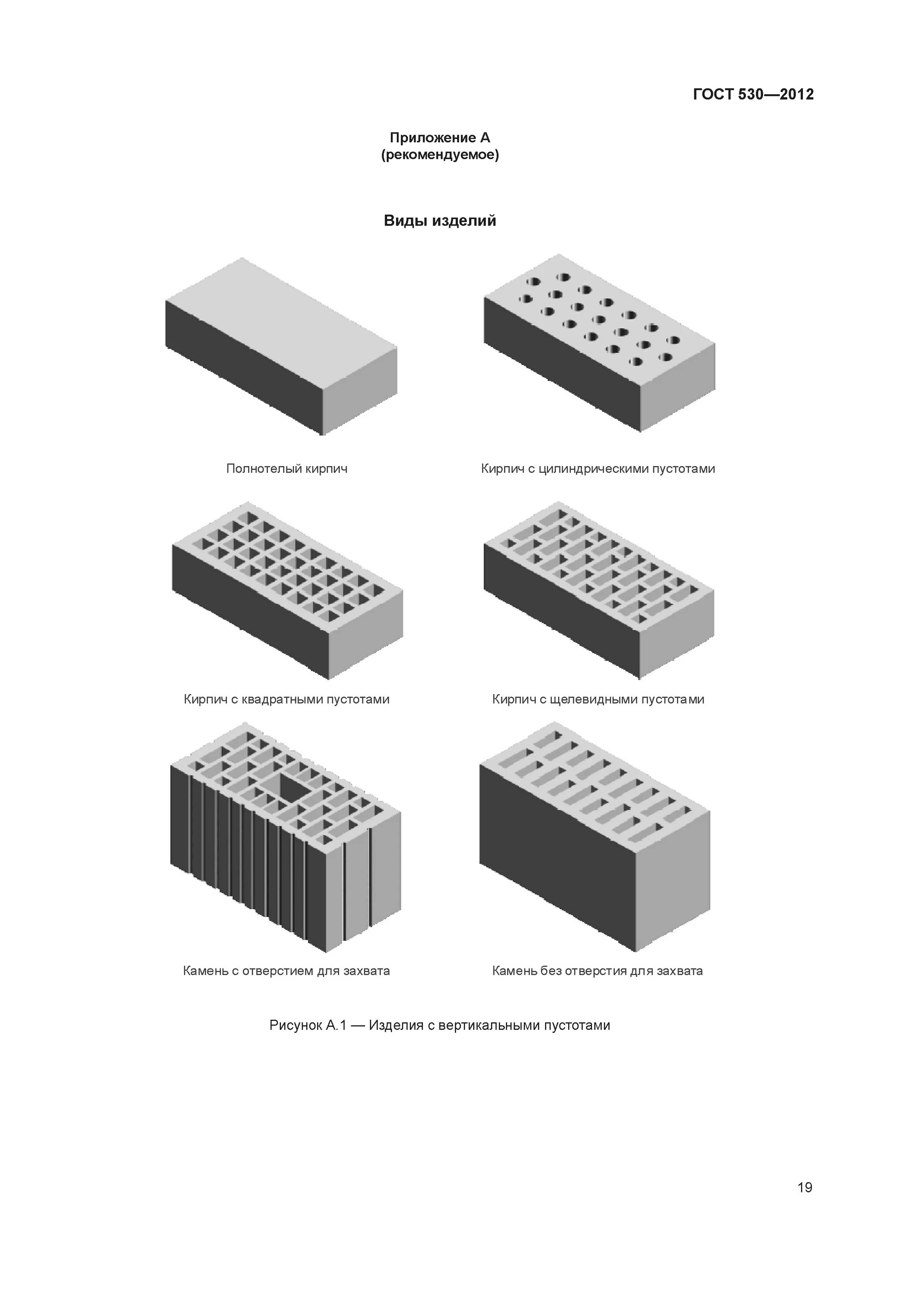 ГОСТ 530—2012

Приложение А
(рекомендуемое)

Виды изделий

Полнотелый кирпич

Кирпич с цилиндрическими пустотами

Кирпич с квадратными пустотами

Кирпич с щелевидными пустотами

Камень с отверстием для захвата

Камень без отверстия для захвата

Рисунок А.1 — Изделия с вертикальными пустотами

19