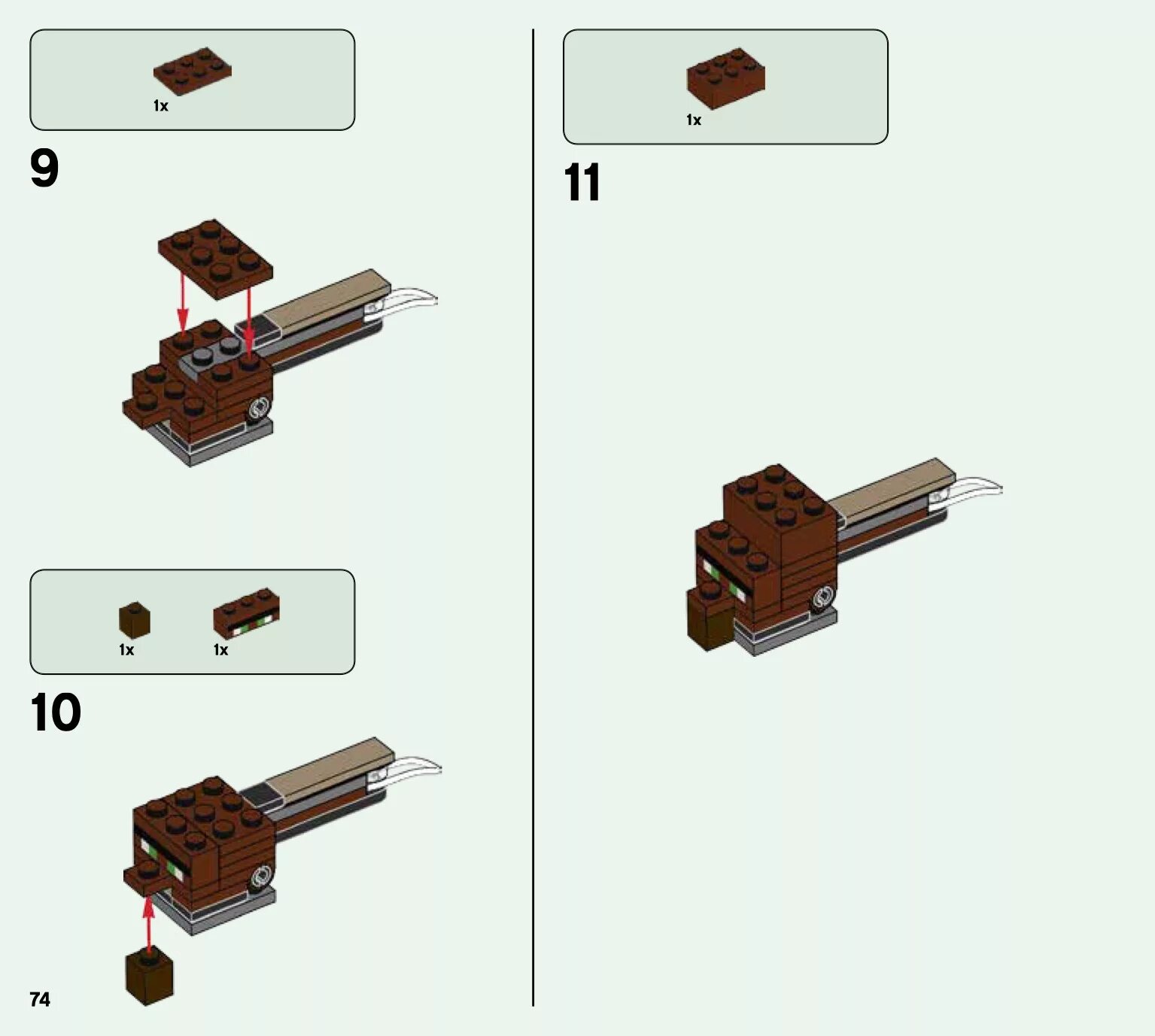 1x

9

1x 1x

10

74

1x

11