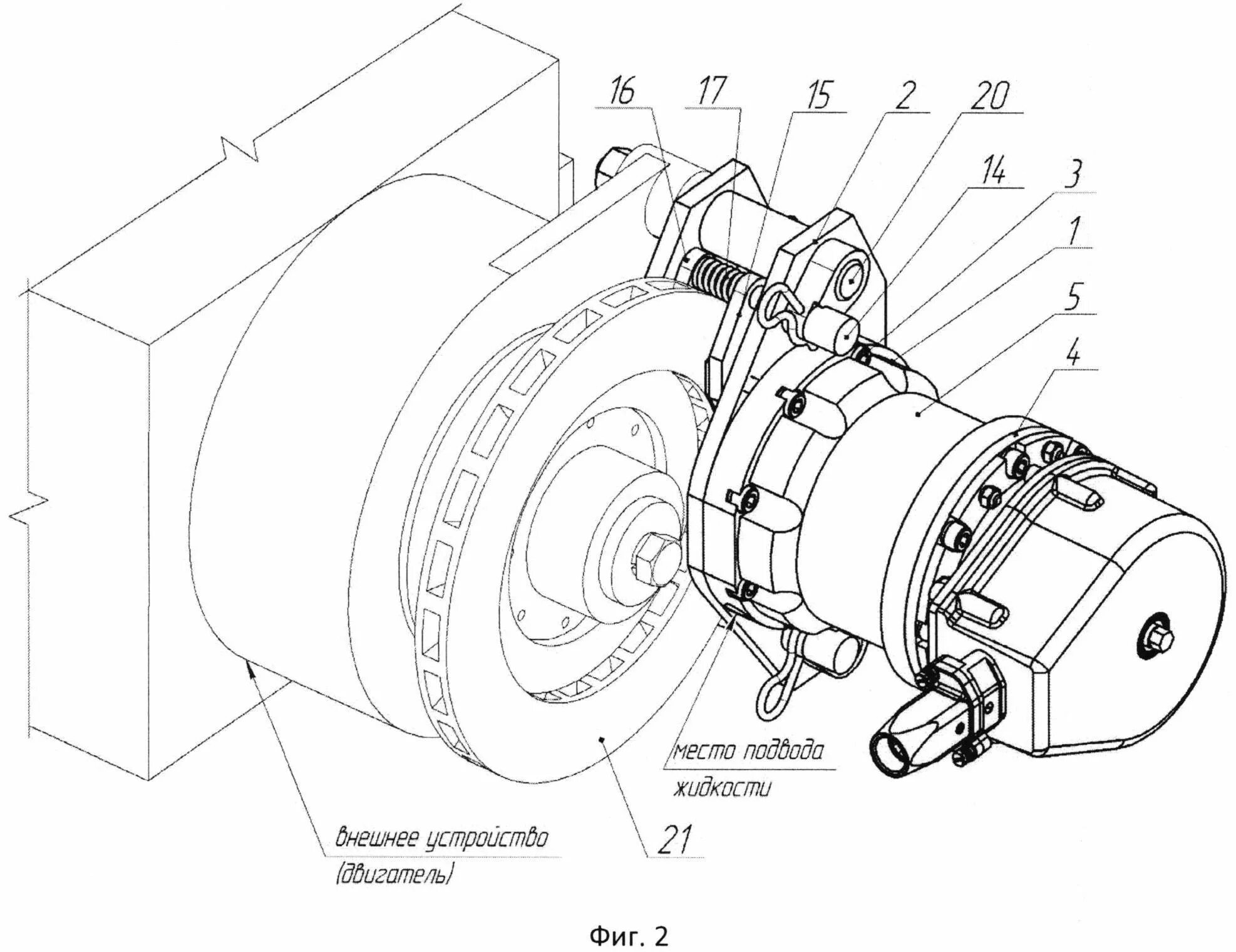 16
17
15
2
20
14
3
1
5
4

место подвода жидкости

внешнее устройство (двигатель)

21

Фиг. 2