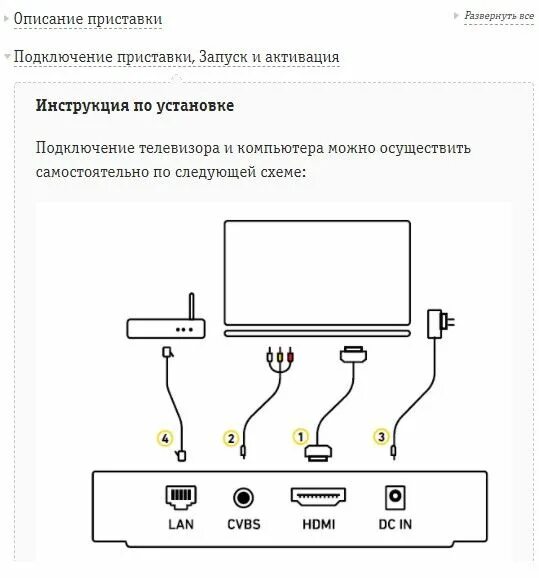 Описание приставки

Развернуть все

Подключение приставки, Запуск и активация

Инструкция по установке

Подключение телевизора и компьютера можно осуществить самостоятельно по следующей схеме:

4
2
1
3

LAN
CVBS
HDMI
DC IN