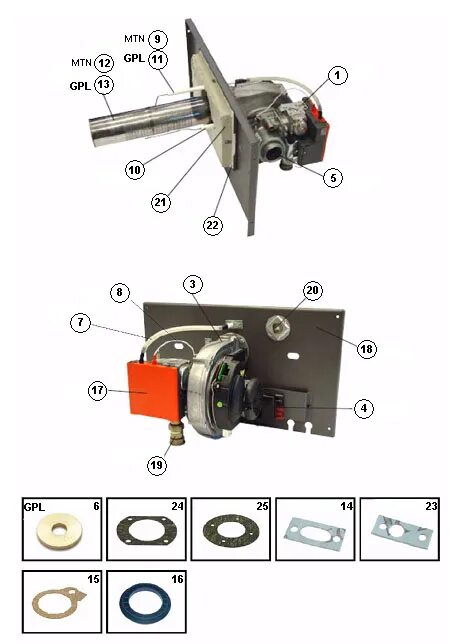 MTN 9
GPL 11
MTN 12
GPL 13
1
10
5
21
22

8
3
20
7
18
17
4
19

GPL 6
24
25
14
23
15
16