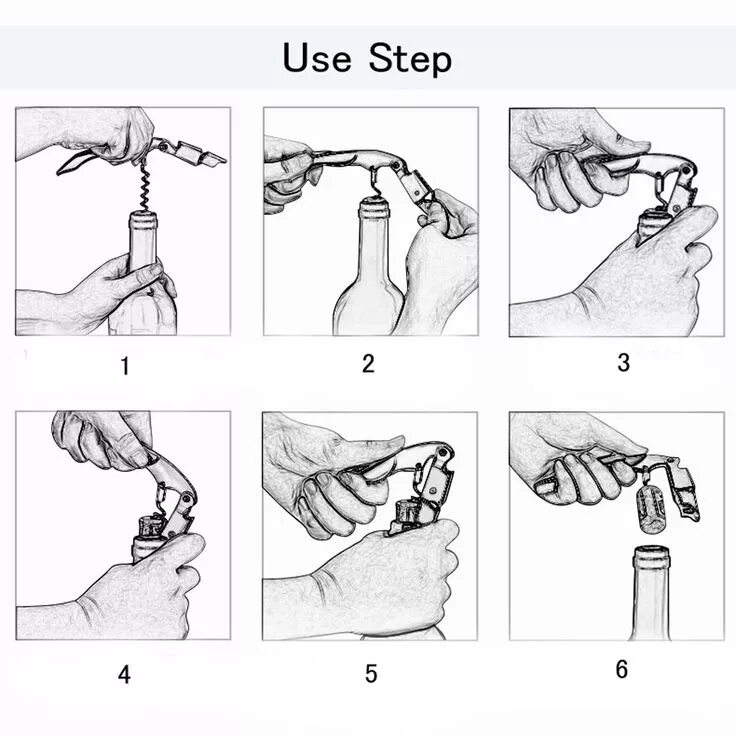 Use Step

1

2

3

4

5

6