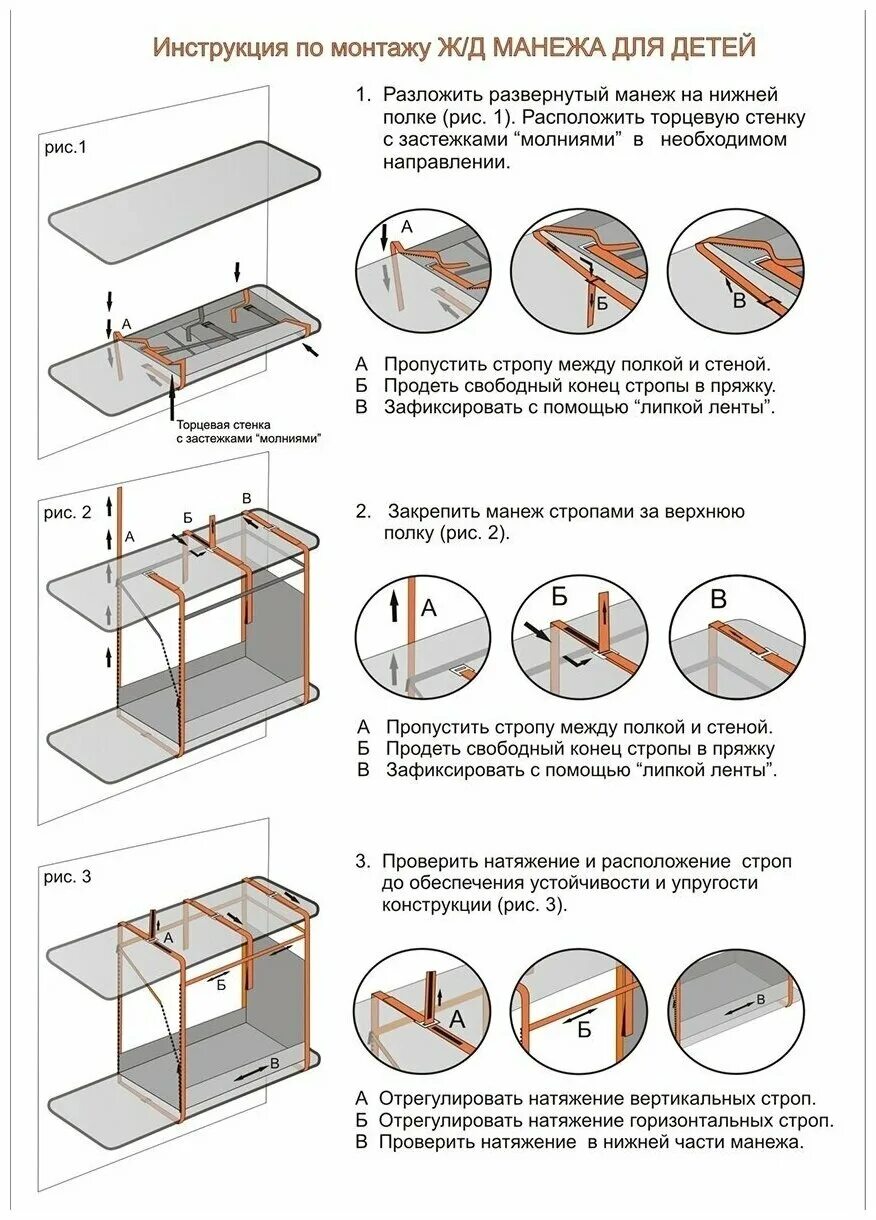 Инструкция по монтажу Ж/Д МАНЕЖА ДЛЯ ДЕТЕЙ

рис.1

А

Торцевая стенка с застежками "молниями"

1. Разложить развернутый манеж на нижней полке (рис. 1). Расположить торцевую стенку с застежками "молниями" в необходимом направлении.

А

Б

В

А Пропустить стропу между полкой и стеной.
Б Продеть свободный конец стропы в пряжку.
В Зафиксировать с помощью "липкой ленты".

рис. 2

А

Б

В

2. Закрепить манеж стропами за верхнюю полку (рис. 2).

А

Б

В

А Пропустить стропу между полкой и стеной.
Б Продеть свободный конец стропы в пряжку
В Зафиксировать с помощью "липкой ленты".

рис. 3

А

Б

В

3. Проверить натяжение и расположение строп до обеспечения устойчивости и упругости конструкции (рис. 3).

А

Б

В

А Отрегулировать натяжение вертикальных строп.
Б Отрегулировать натяжение горизонтальных строп.
В Проверить натяжение в нижней части манежа.