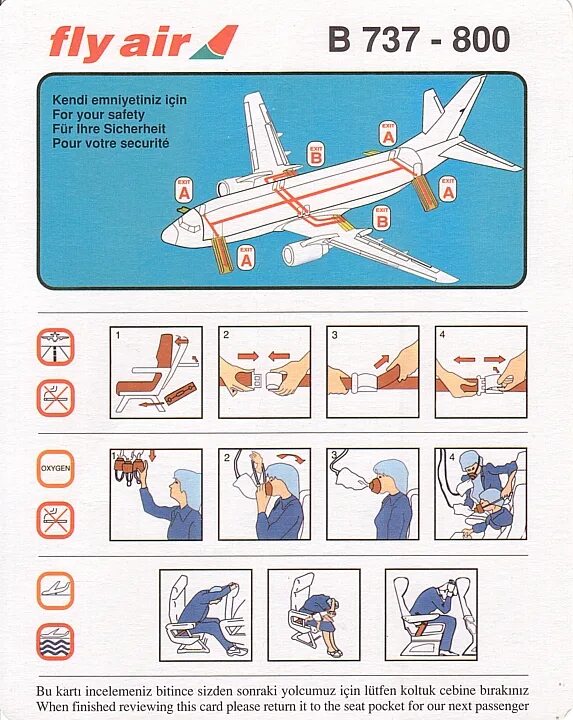 fly air

B 737 - 800

Kendi emniyetiniz için
For your safety
Für Ihre Sicherheit
Pour votre securité

EXIT A

EXIT B

EXIT A

EXIT A

EXIT B

EXIT A

1

2

3

4

OXYGEN

1

2

3

4

Bu kartı incelemeniz bitince sizden sonraki yolcumuz için lütfen koltuk cebine bırakınız
When finished reviewing this card please return it to the seat pocket for our next passenger