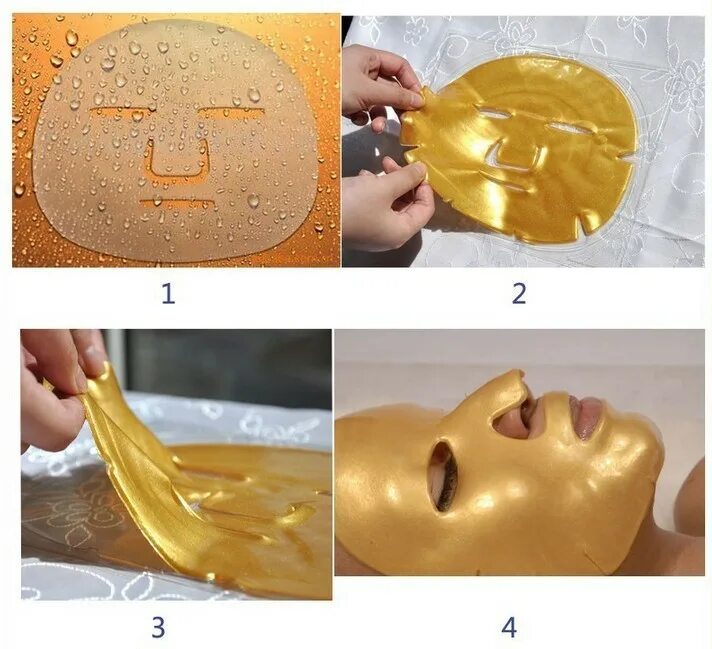 1

2

3

4