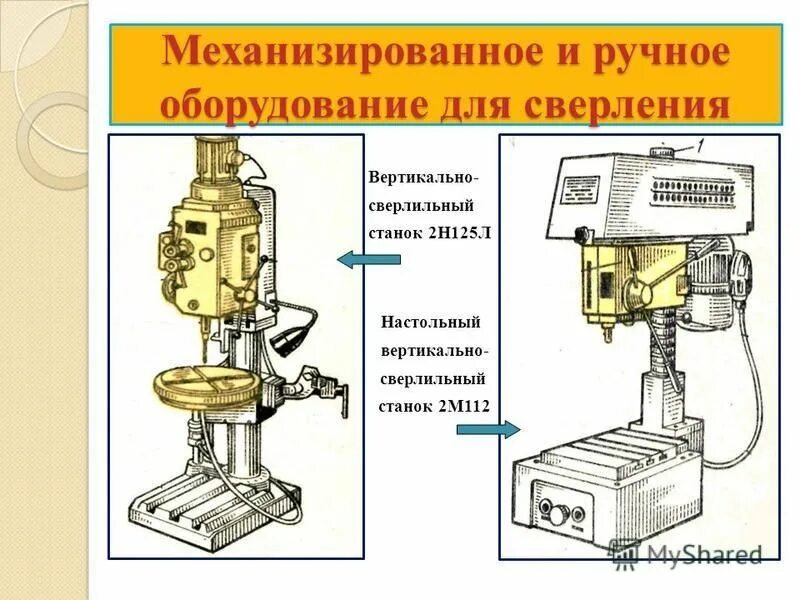 Механизированное и ручное оборудование для сверления

Вертикально-сверлильный станок 2Н125Л

Настольный вертикально-сверлильный станок 2М112

1

MyShared