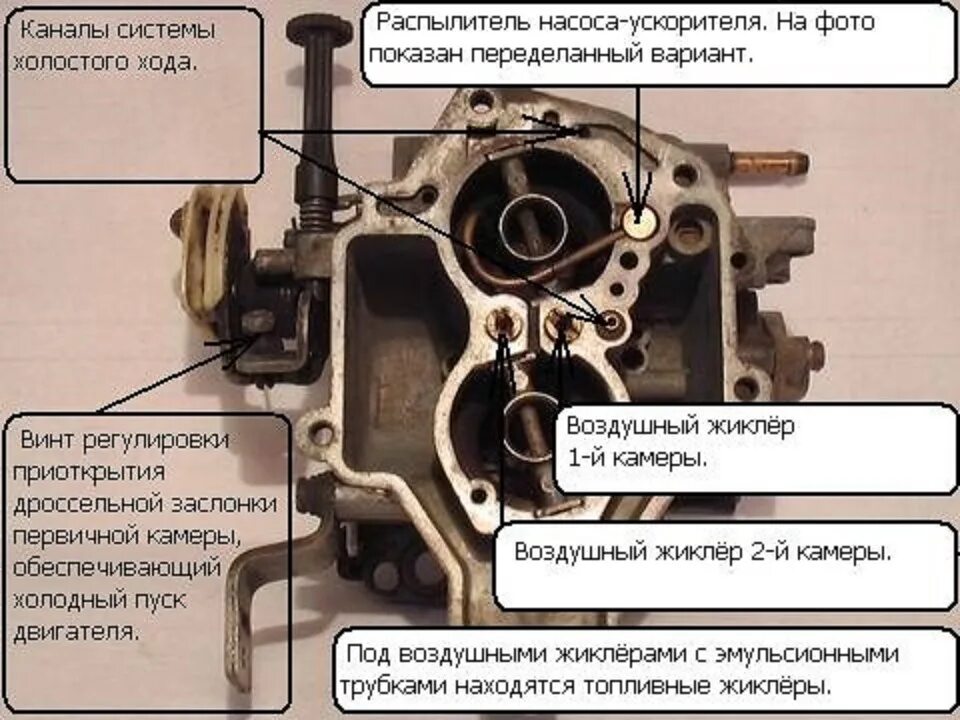 Каналы системы холостого хода.

Распылитель насоса-ускорителя. На фото показан переделанный вариант.

Винт регулировки приоткрытия дроссельной заслонки первичной камеры, обеспечивающий холодный пуск двигателя.

Воздушный жиклёр 1-й камеры.

Воздушный жиклёр 2-й камеры.

Под воздушными жиклёрами с эмульсионными трубками находятся топливные жиклёры.