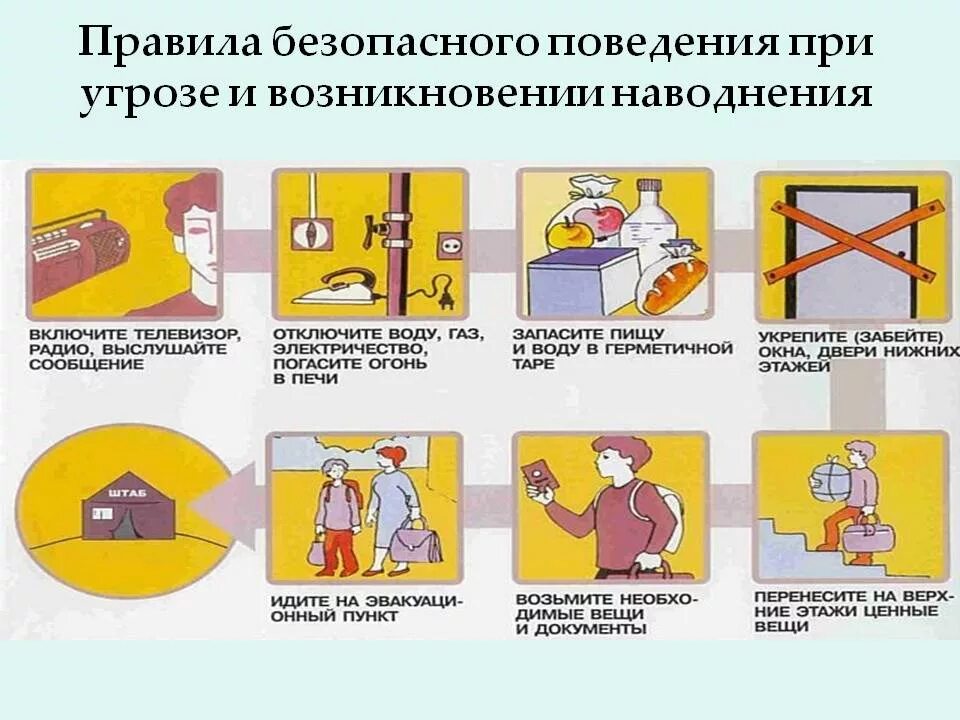 Правила безопасного поведения при угрозе и возникновении наводнения

ВКЛЮЧИТЕ ТЕЛЕВИЗОР, РАДИО, ВЫСЛУШАЙТЕ СООБЩЕНИЕ

ОТКЛЮЧИТЕ ВОДУ, ГАЗ, ЭЛЕКТРИЧЕСТВО, ПОГАСИТЕ ОГОНЬ В ПЕЧИ

ЗАПАСИТЕ ПИЩУ И ВОДУ В ГЕРМЕТИЧНОЙ ТАРЕ

УКРЕПИТЕ (ЗАБЕЙТЕ) ОКНА, ДВЕРИ НИЖНИХ ЭТАЖЕЙ

ШТАБ

ИДИТЕ НА ЭВАКУАЦИОННЫЙ ПУНКТ

ВОЗЬМИТЕ НЕОБХОДИМЫЕ ВЕЩИ И ДОКУМЕНТЫ

ПЕРЕНЕСИТЕ НА ВЕРХНИЕ ЭТАЖИ ЦЕННЫЕ ВЕЩИ