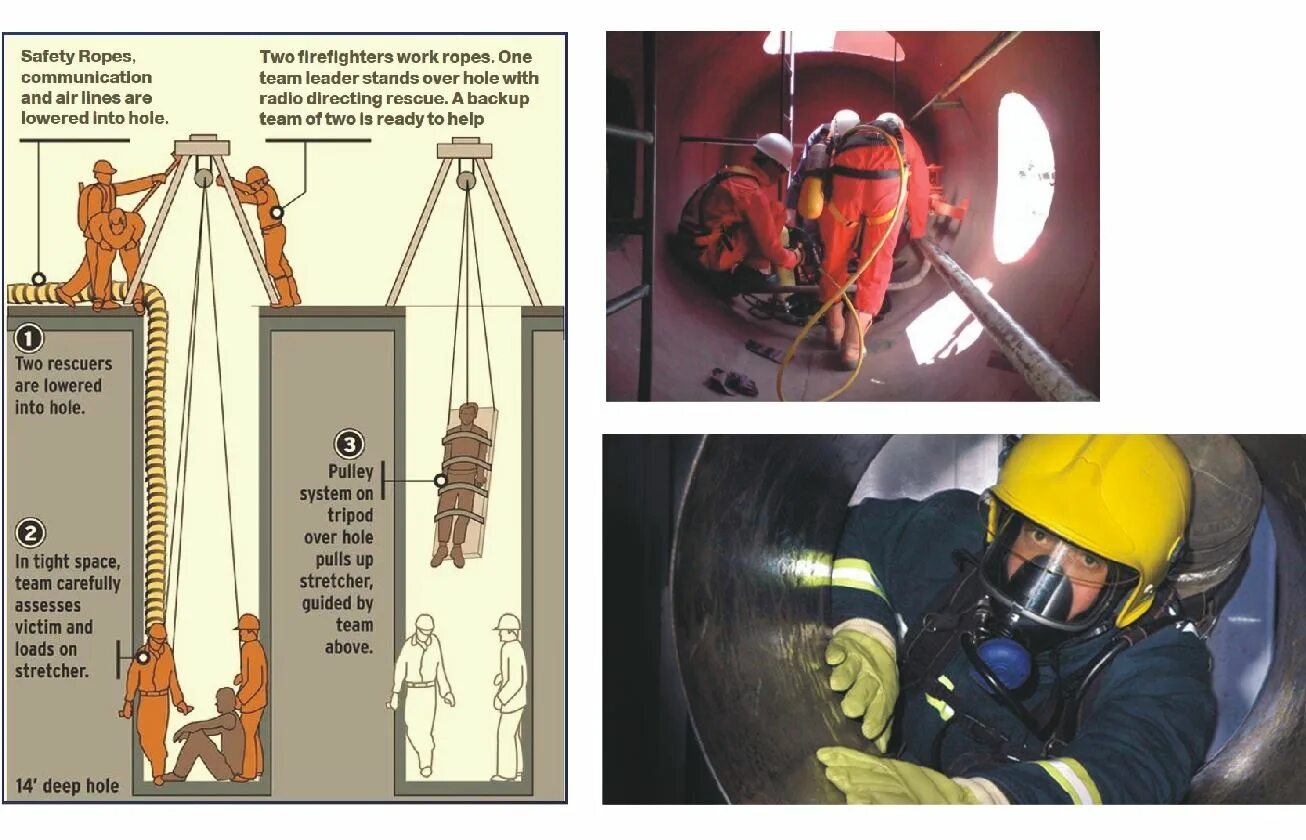 Safety Ropes, communication and air lines are lowered into hole.

Two firefighters work ropes. One team leader stands over hole with radio directing rescue. A backup team of two is ready to help

1
Two rescuers are lowered into hole.

2
In tight space, team carefully assesses victim and loads on stretcher.

3
Pulley system on tripod over hole pulls up stretcher, guided by team above.

14' deep hole