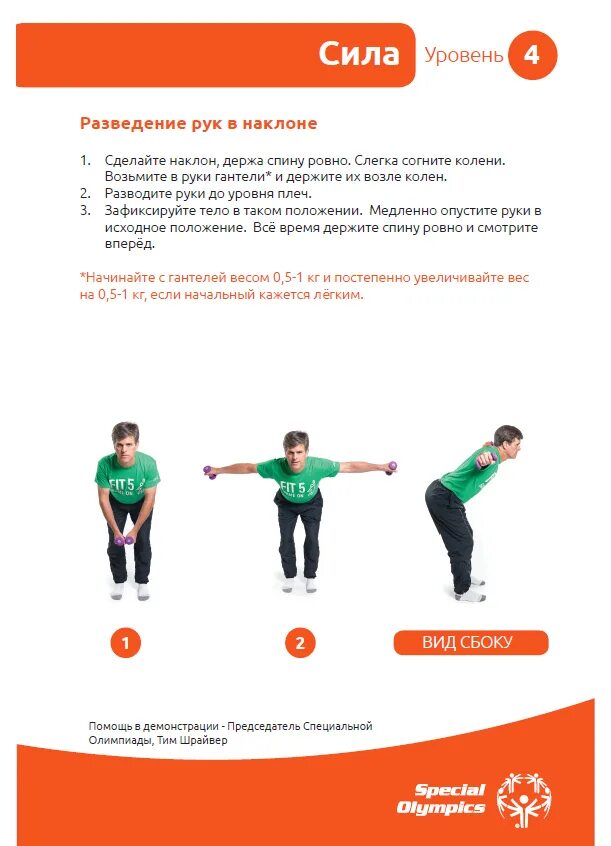 Сила Уровень 4

Разведение рук в наклоне

1. Сделайте наклон, держа спину ровно. Слегка согните колени. Возьмите в руки гантели* и держите их возле колен.
2. Разводите руки до уровня плеч.
3. Зафиксируйте тело в таком положении. Медленно опустите руки в исходное положение. Всё время держите спину ровно и смотрите вперёд.

*Начинайте с гантелей весом 0,5-1 кг и постепенно увеличивайте вес на 0,5-1 кг, если начальный кажется лёгким.

FIT 5

FIT 5

1

2

ВИД СБОКУ

Помощь в демонстрации - Председатель Специальной Олимпиады, Тим Шрайвер

Special Olympics