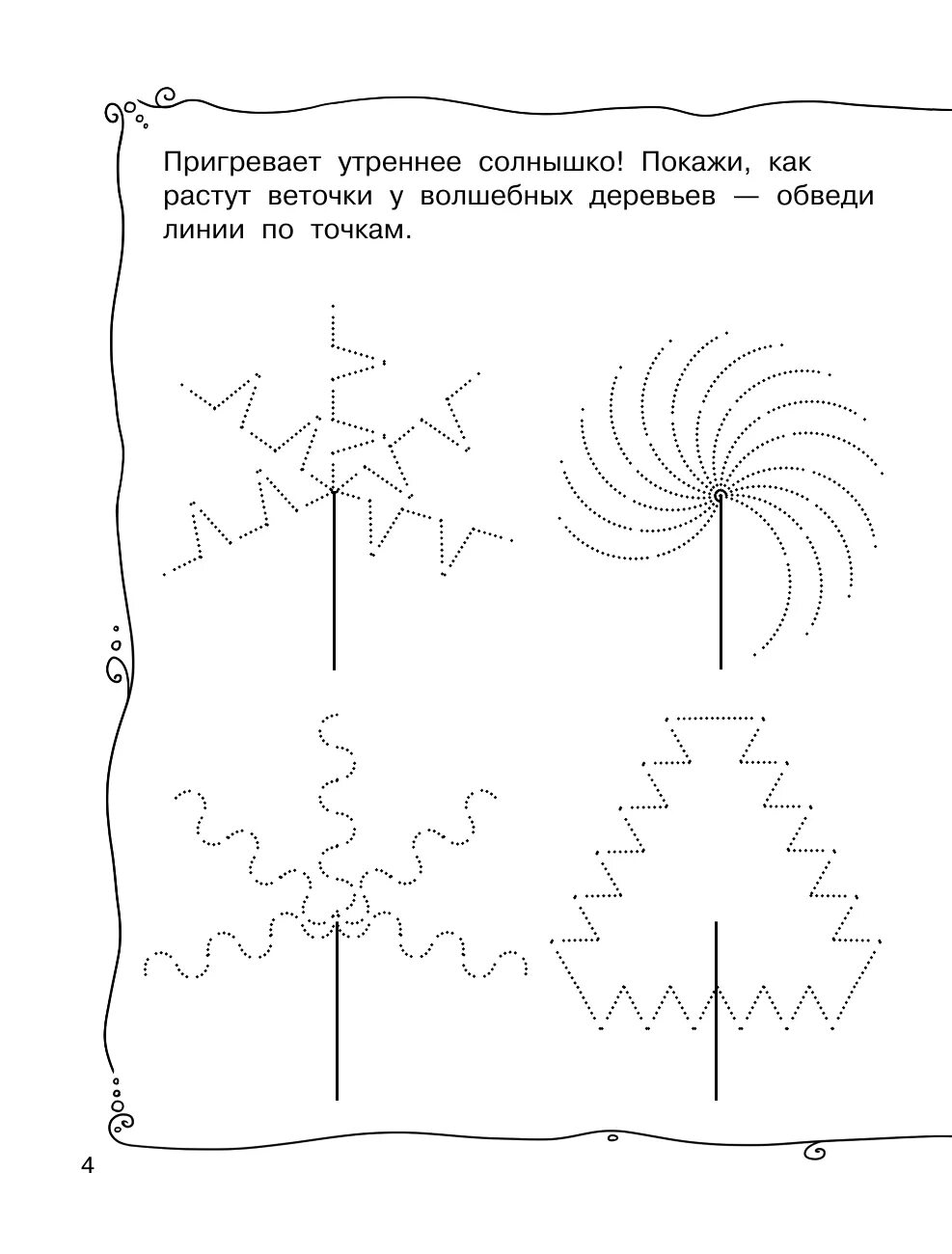 Пригревает утреннее солнышко! Покажи, как растут веточки у волшебных деревьев — обведи линии по точкам.

4