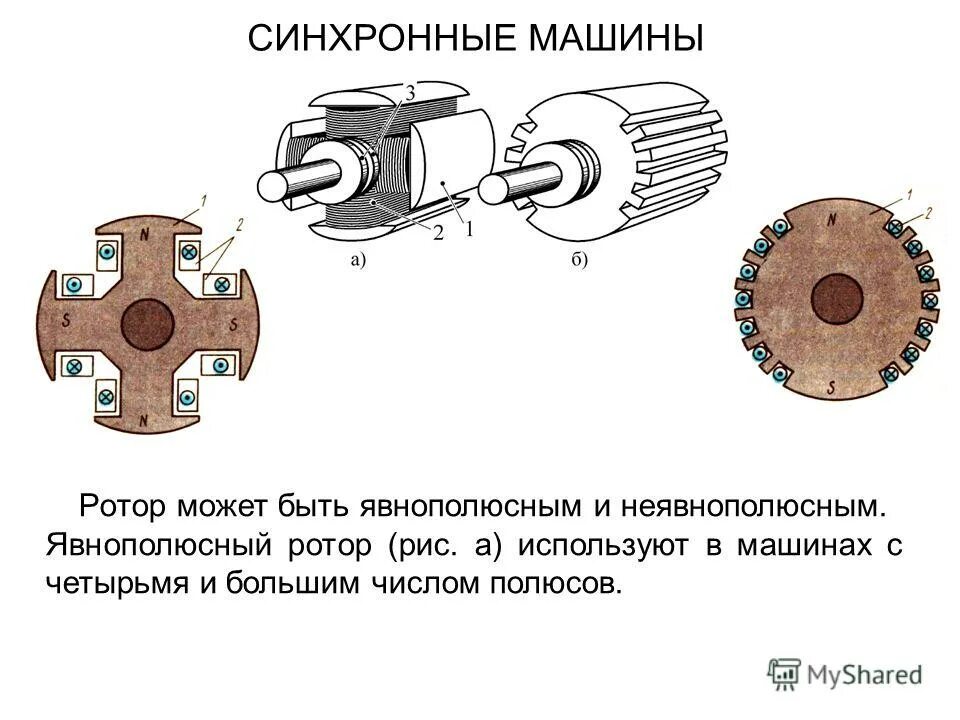 СИНХРОННЫЕ МАШИНЫ

3

2

1

а)

б)

1

2

N

S

S

N

1

2

N

S

Ротор может быть явнополюсным и неявнополюсным. Явнополюсный ротор (рис. а) используют в машинах с четырьмя и большим числом полюсов.

MyShared