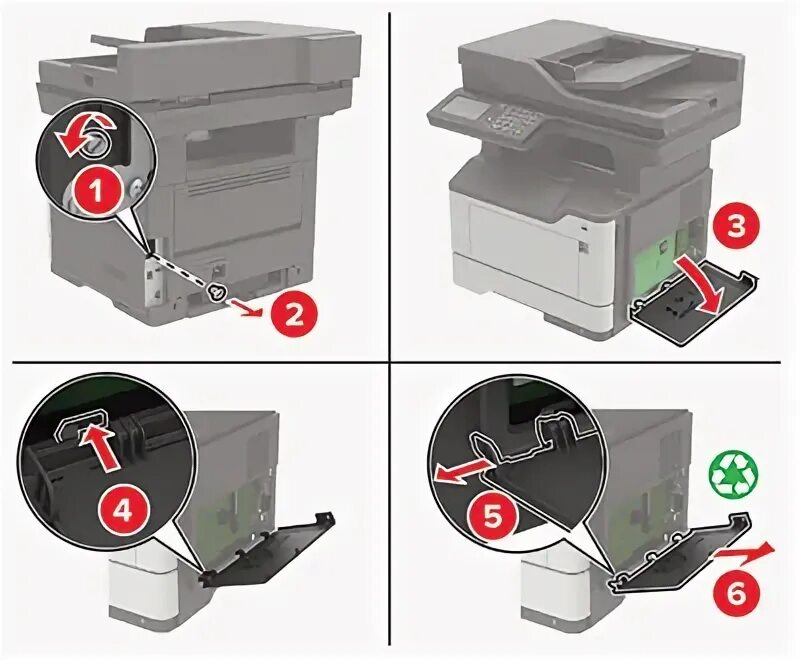 1
2
3
4
5
6