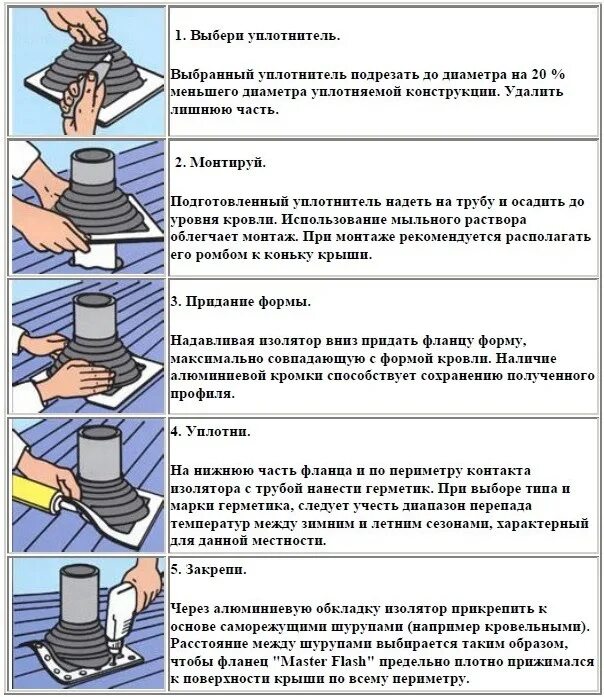 1. Выбери уплотнитель.

Выбранный уплотнитель подрезать до диаметра на 20 % меньшего диаметра уплотняемой конструкции. Удалить лишнюю часть.

2. Монтируй.

Подготовленный уплотнитель надеть на трубу и осадить до уровня кровли. Использование мыльного раствора облегчает монтаж. При монтаже рекомендуется располагать его ромбом к коньку крыши.

3. Придание формы.

Надавливая изолятор вниз придать фланцу форму, максимально совпадающую с формой кровли. Наличие алюминиевой кромки способствует сохранению полученного профиля.

4. Уплотни.

На нижнюю часть фланца и по периметру контакта изолятора с трубой нанести герметик. При выборе типа и марки герметика, следует учесть диапазон перепада температур между зимним и летним сезонами, характерный для данной местности.

5. Закрепи.

Через алюминиевую обкладку изолятор прикрепить к основе саморежущими шурупами (например кровельными). Расстояние между шурупами выбирается таким образом, чтобы фланец "Master Flash" предельно плотно прижимался к поверхности крыши по всему периметру.