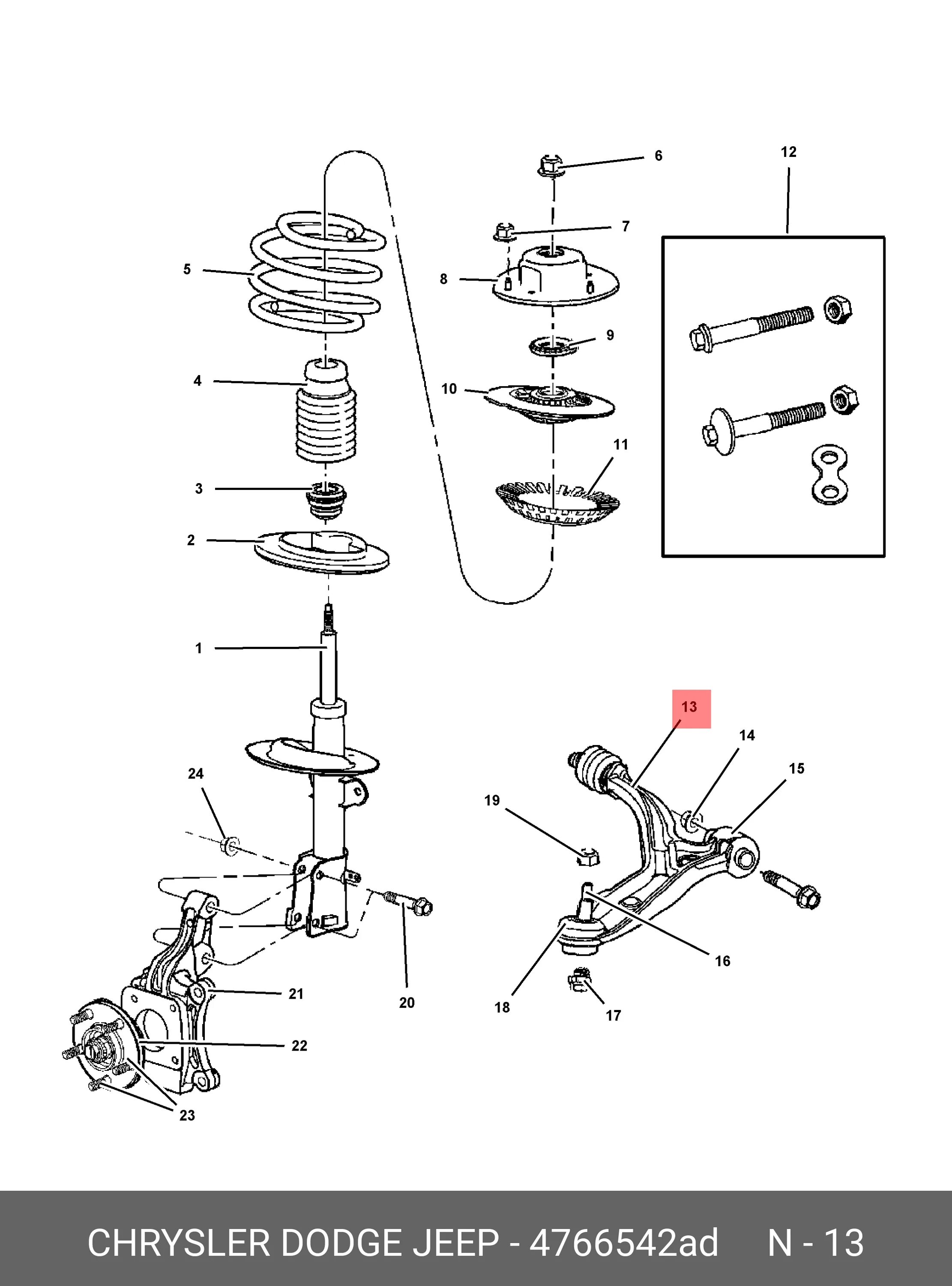 6
12
7
5
8
9
4
10
11
3
2
1
13
14
15
24
19
16
21
20
18
17
22
23

CHRYSLER DODGE JEEP - 4766542ad N - 13