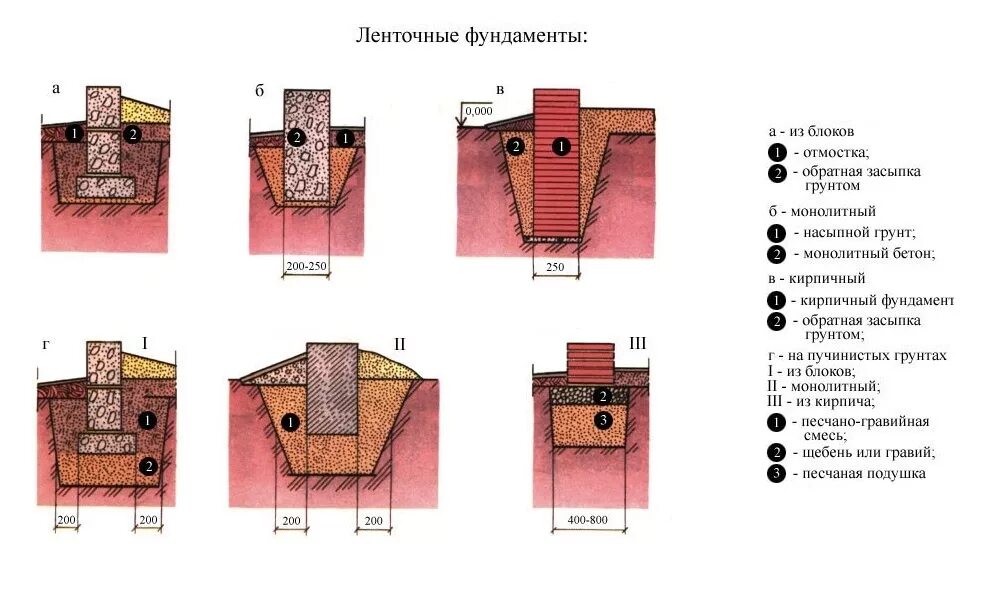 Ленточные фундаменты:

а

1

2

б

2

1

200-250

в

0,000

2

1

250

г

I

1

2

200

200

II

1

200

200

III

2

3

400-800

а - из блоков

1 - отмостка;

2 - обратная засыпка грунтом

б - монолитный

1 - насыпной грунт;

2 - монолитный бетон;

в - кирпичный

1 - кирпичный фундамент

2 - обратная засыпка грунтом;

г - на пучинистых грунтах
I - из блоков;
II - монолитный;
III - из кирпича;

1 - песчано-гравийная смесь;

2 - щебень или гравий;

3 - песчаная подушка