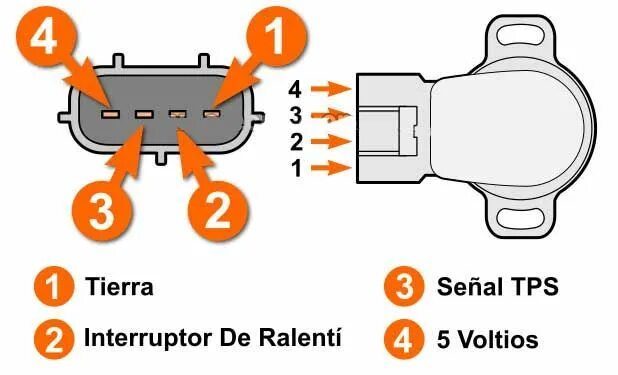 4
1
3
2
4
3
2
1

1 Tierra
2 Interruptor De Ralentí
3 Señal TPS
4 5 Voltios