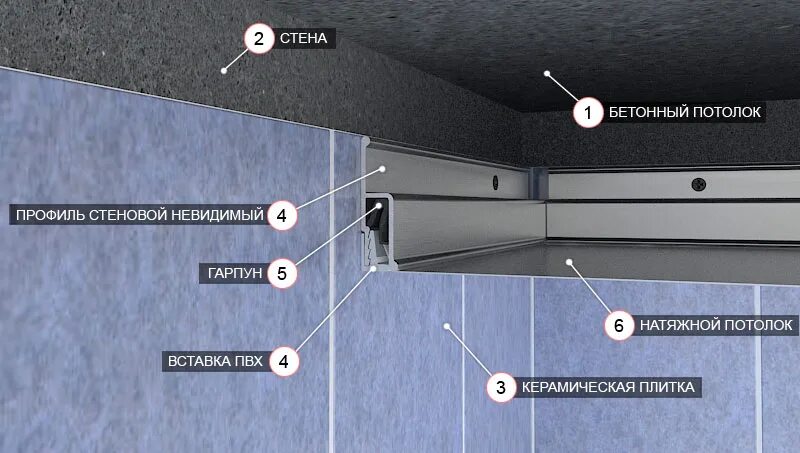 2 СТЕНА

1 БЕТОННЫЙ ПОТОЛОК

ПРОФИЛЬ СТЕНОВОЙ НЕВИДИМЫЙ 4

ГАРПУН 5

6 НАТЯЖНОЙ ПОТОЛОК

ВСТАВКА ПВХ 4

3 КЕРАМИЧЕСКАЯ ПЛИТКА