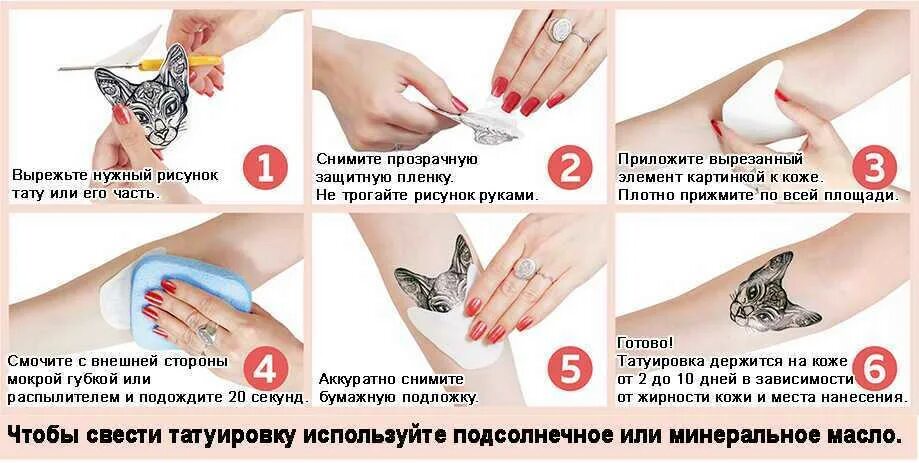 Вырежьте нужный рисунок тату или его часть.

1

Снимите прозрачную защитную пленку. Не трогайте рисунок руками.

2

Приложите вырезанный элемент картинкой к коже. Плотно прижмите по всей площади.

3

Смочите с внешней стороны мокрой губкой или распылителем и подождите 20 секунд.

4

Аккуратно снимите бумажную подложку.

5

Готово!
Татуировка держится на коже от 2 до 10 дней в зависимости от жирности кожи и места нанесения.

6

Чтобы свести татуировку используйте подсолнечное или минеральное масло.