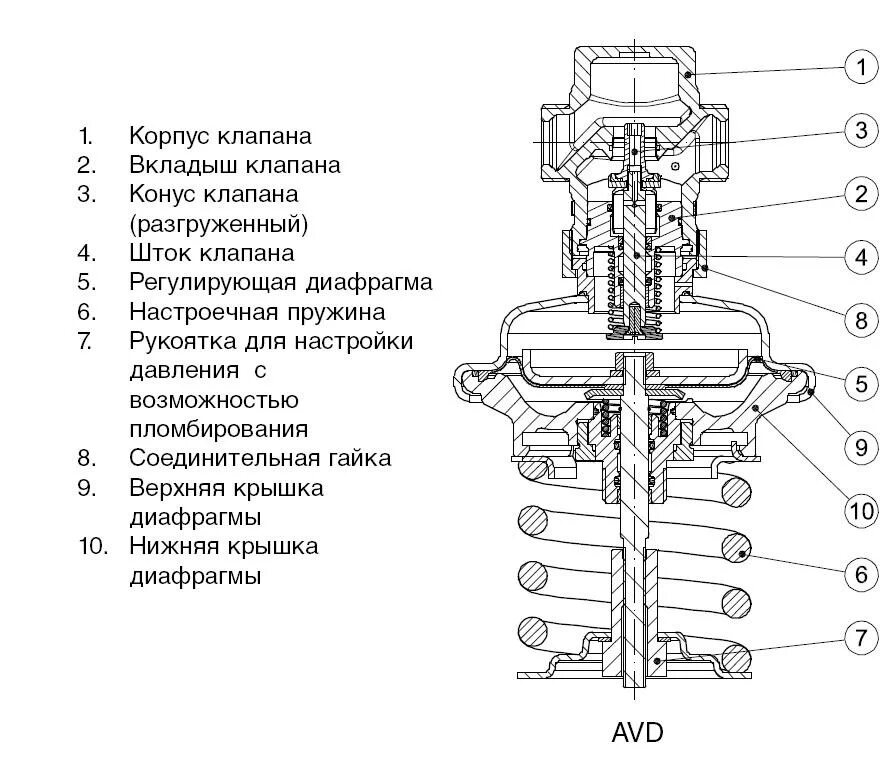 1. Корпус клапана
2. Вкладыш клапана
3. Конус клапана (разгруженный)
4. Шток клапана
5. Регулирующая диафрагма
6. Настроечная пружина
7. Рукоятка для настройки давления с возможностью пломбирования
8. Соединительная гайка
9. Верхняя крышка диафрагмы
10. Нижняя крышка диафрагмы

1
3
2
4
8
5
9
10
6
7

AVD