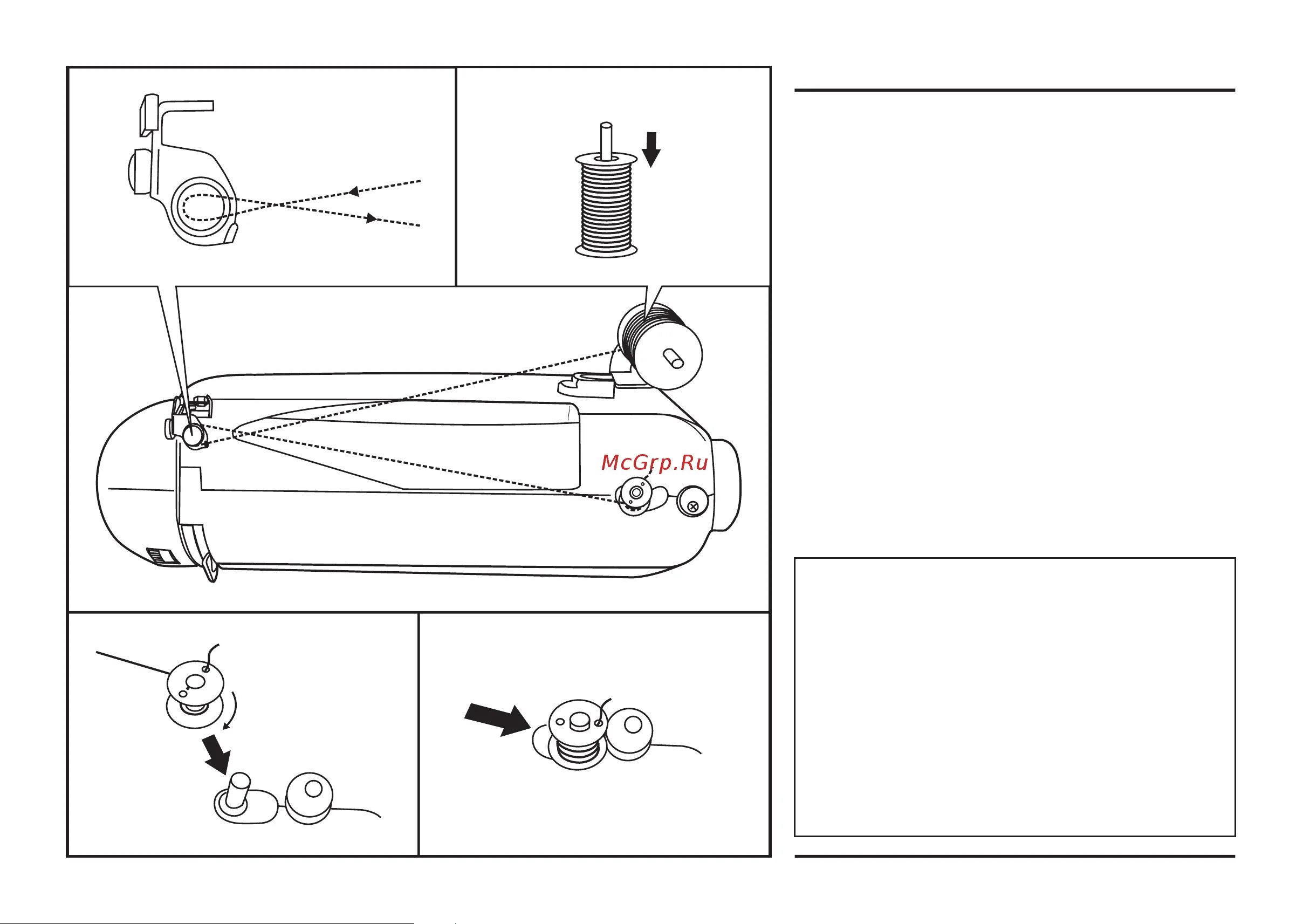 McGrp.Ru