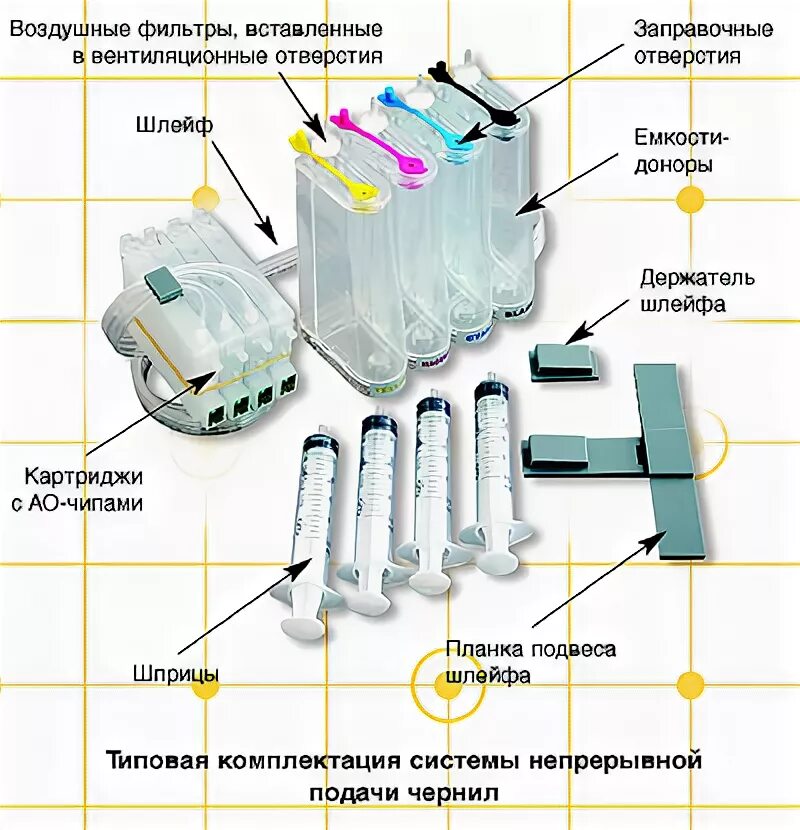 Воздушные фильтры, вставленные в вентиляционные отверстия

Заправочные отверстия

Шлейф

Емкости-доноры

Держатель шлейфа

Картриджи с АО-чипами

Шприцы

Планка подвеса шлейфа

Типовая комплектация системы непрерывной подачи чернил