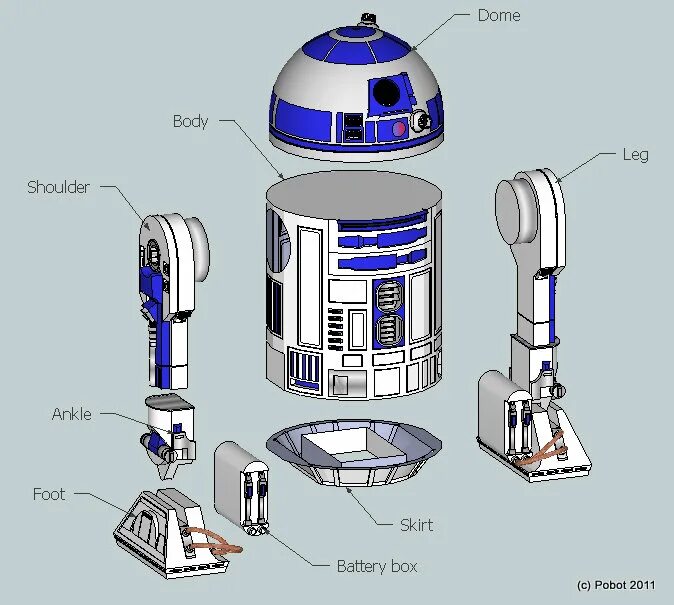 Dome

Body

Leg

Shoulder

Ankle

Foot

Skirt

Battery box

(c) Pobot 2011