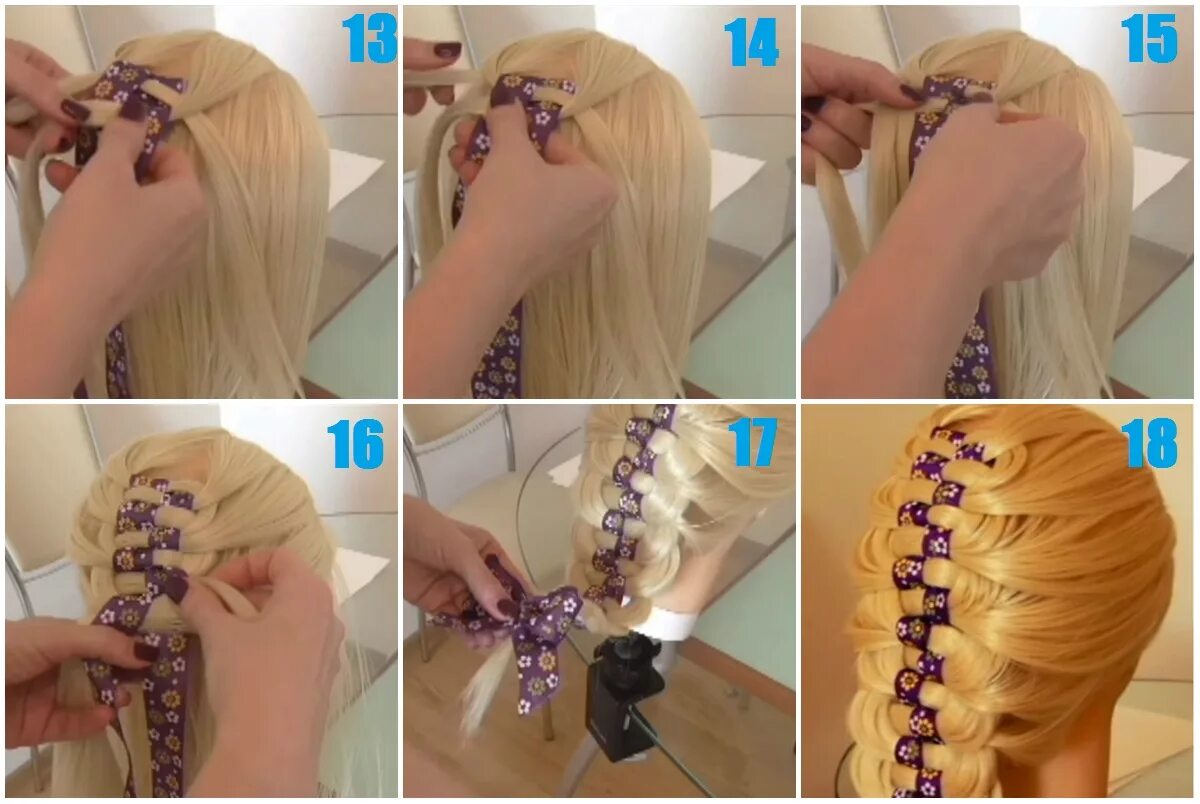 13

14

15

16

17

18