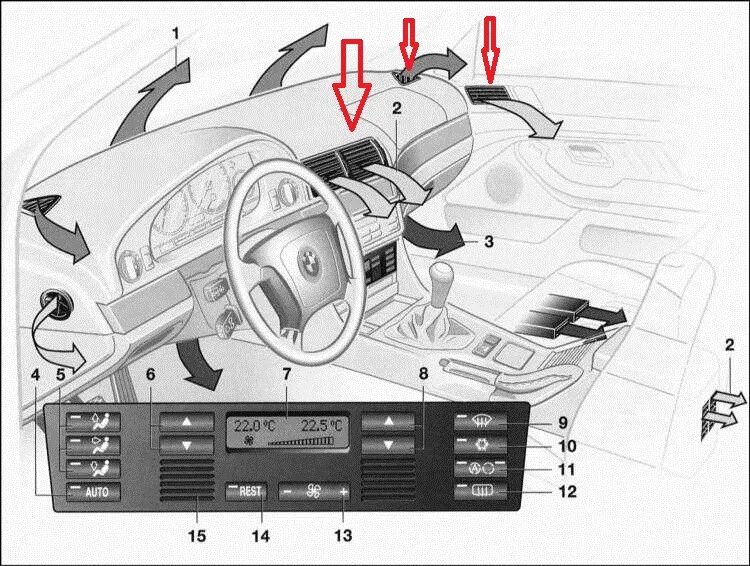 1
2
3
2
4
5
6
7
8
9
10
11
12
22.0 °C
22.5 °C
AUTO
REST
15
14
13