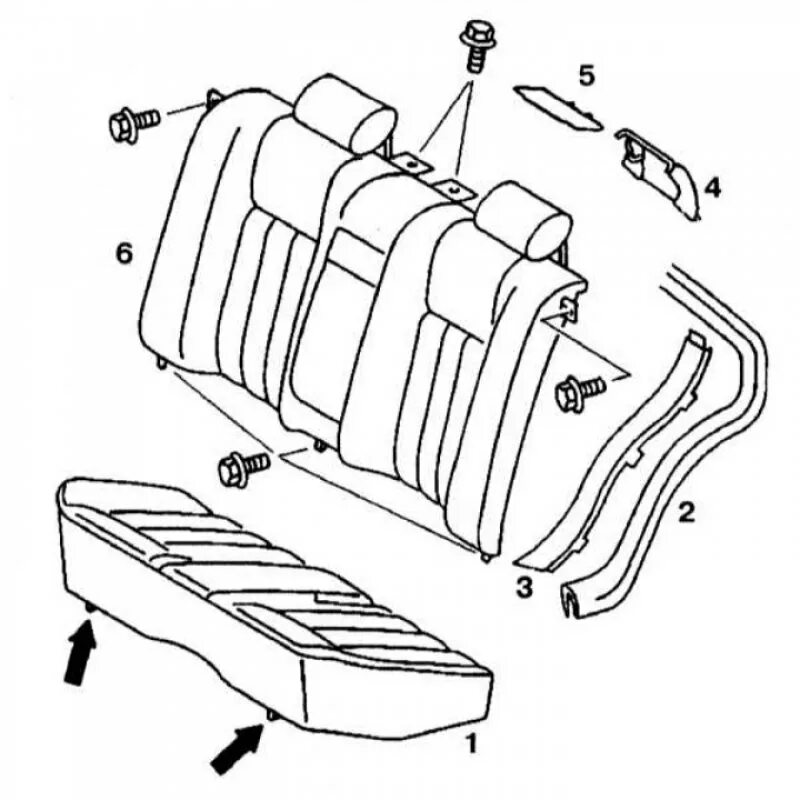 5
4
6
2
3
1